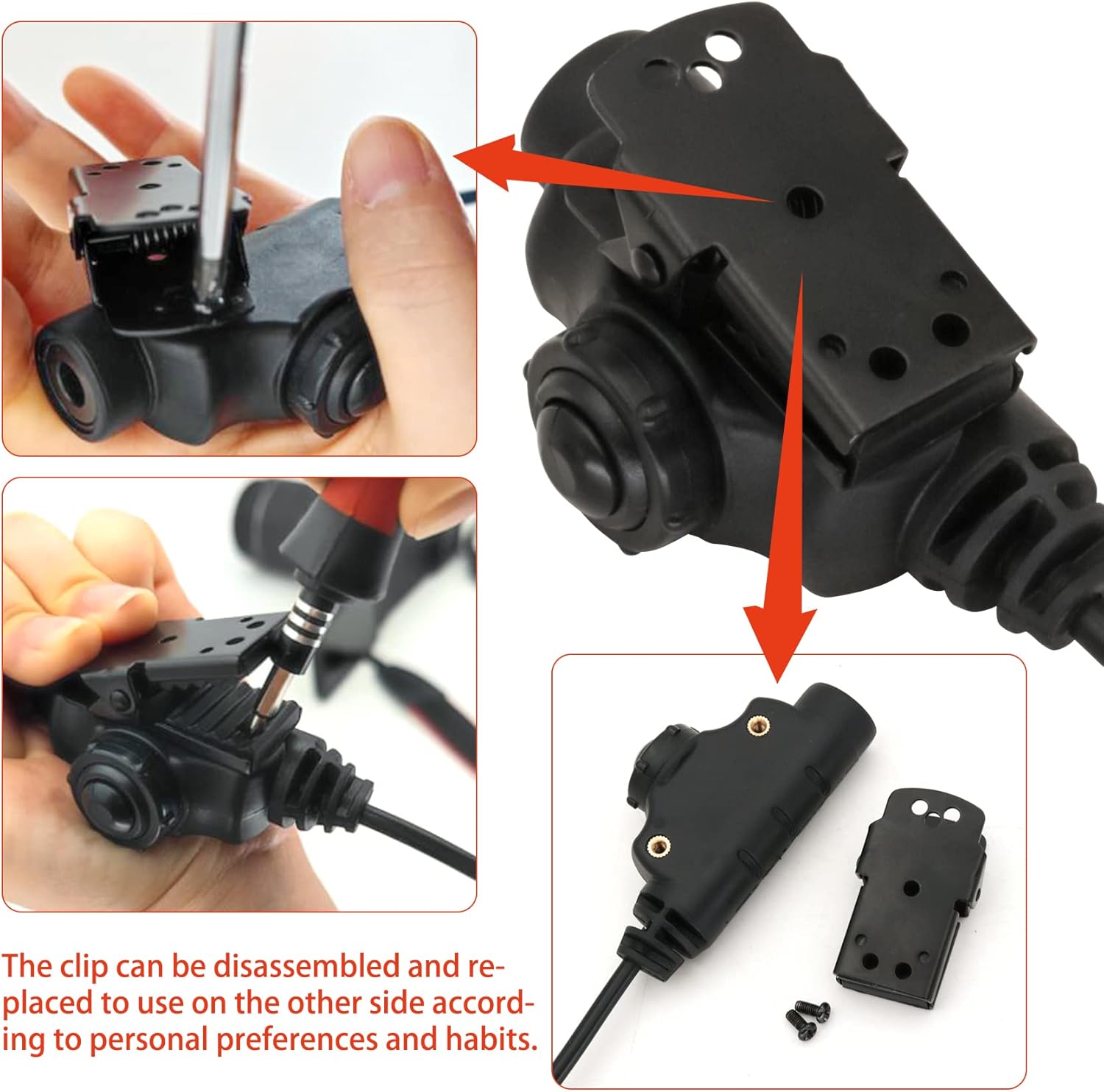 The clip can be disassembled and replaced to use on the other side according to personal preferences and habits.