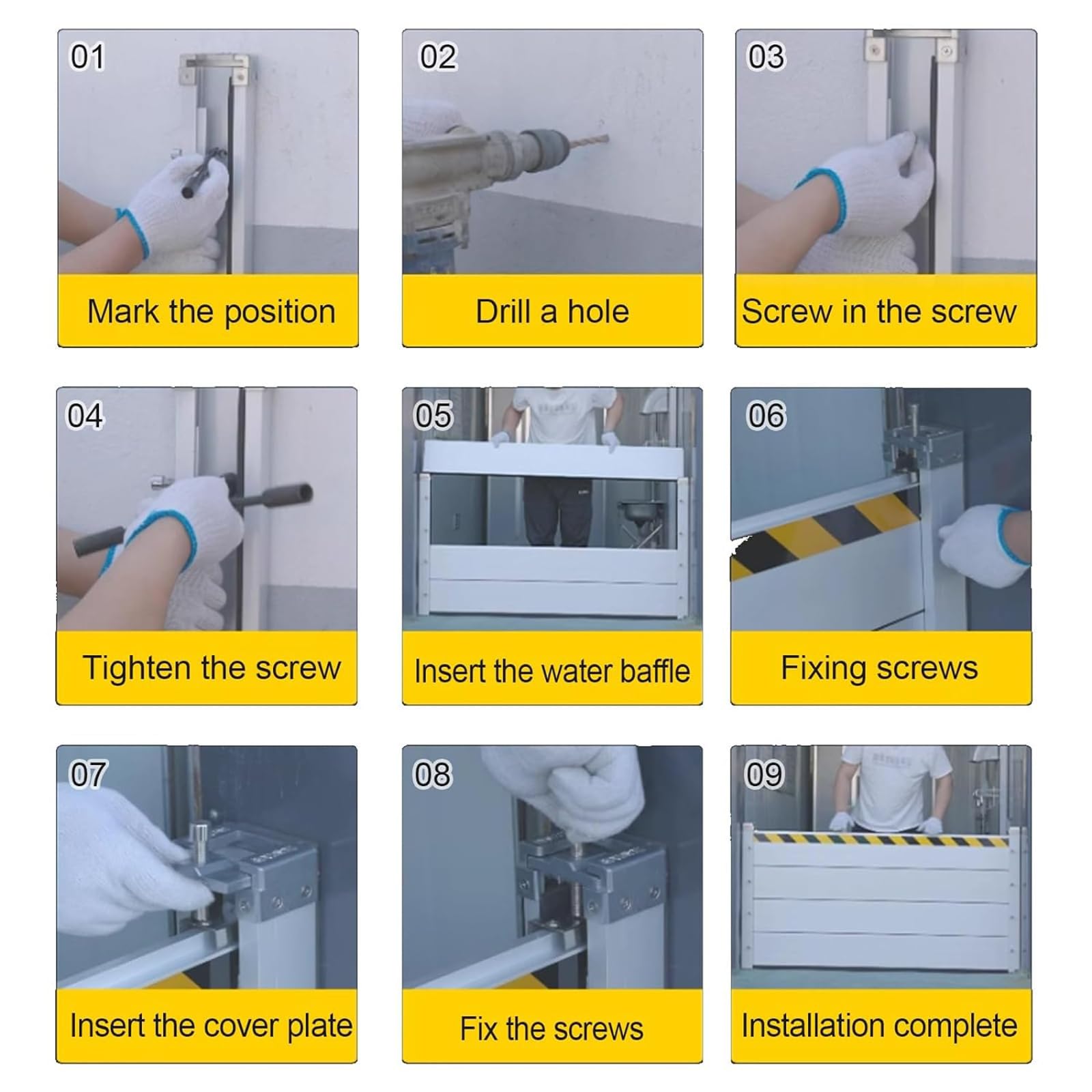 01
Mark the position

02
Drill a hole

03
Screw in the screw

04
Tighten the screw

05
Insert the water baffle

06
Fixing screws

07
Insert the cover plate

08
Fix the screws

09
Installation complete