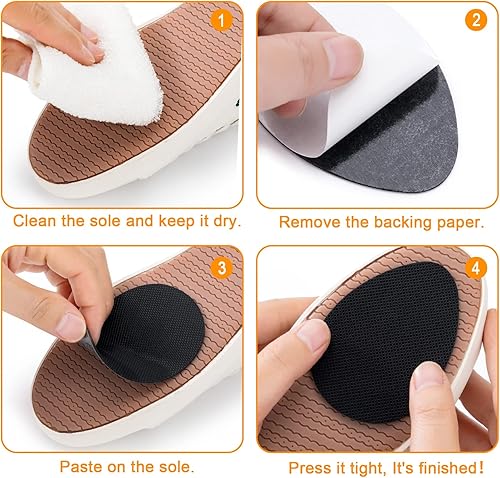 1

Clean the sole and keep it dry.

2

Remove the backing paper.

3

Paste on the sole.

4

Press it tight, It's finished!