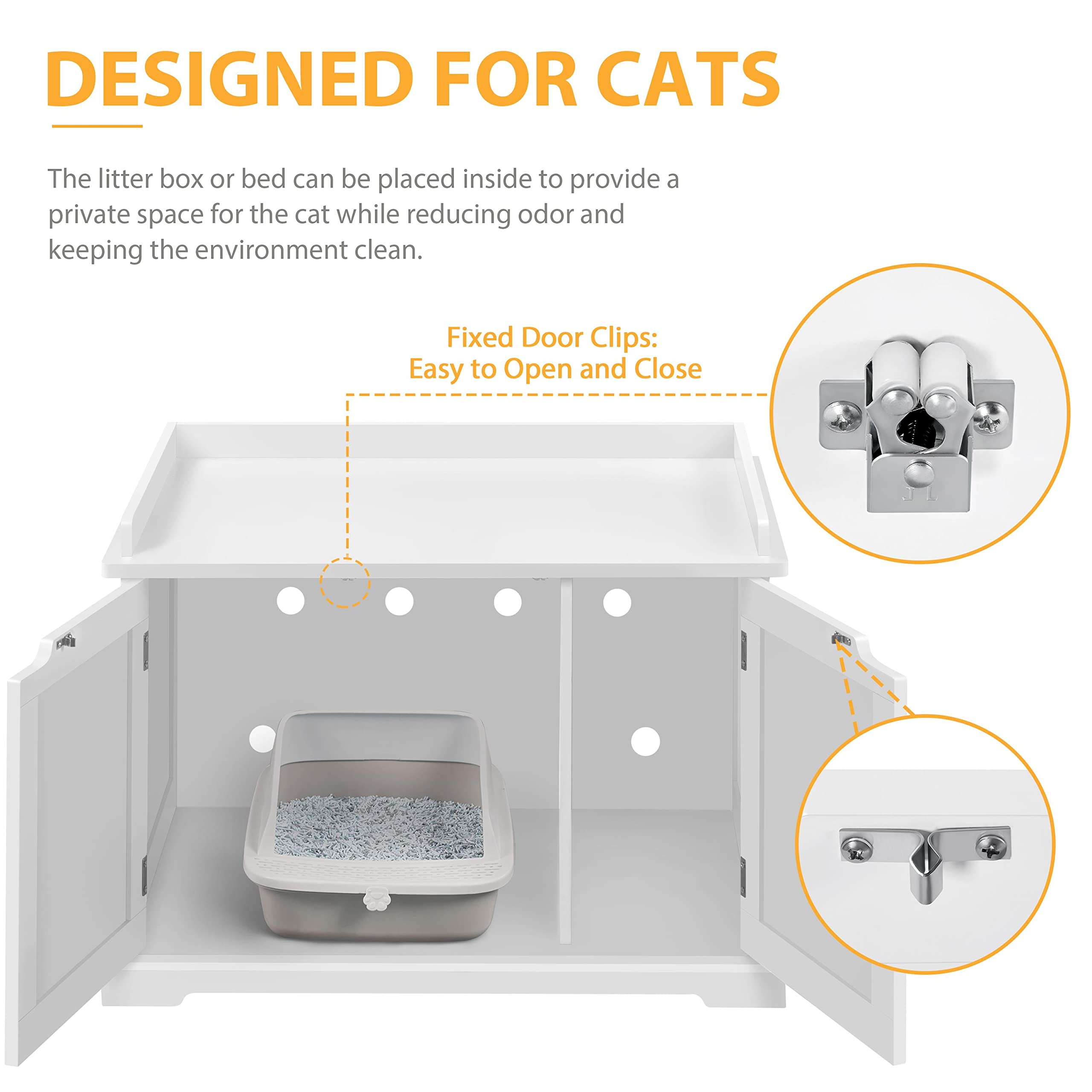 DESIGNED FOR CATS

The litter box or bed can be placed inside to provide a private space for the cat while reducing odor and keeping the environment clean.

Fixed Door Clips:
Easy to Open and Close