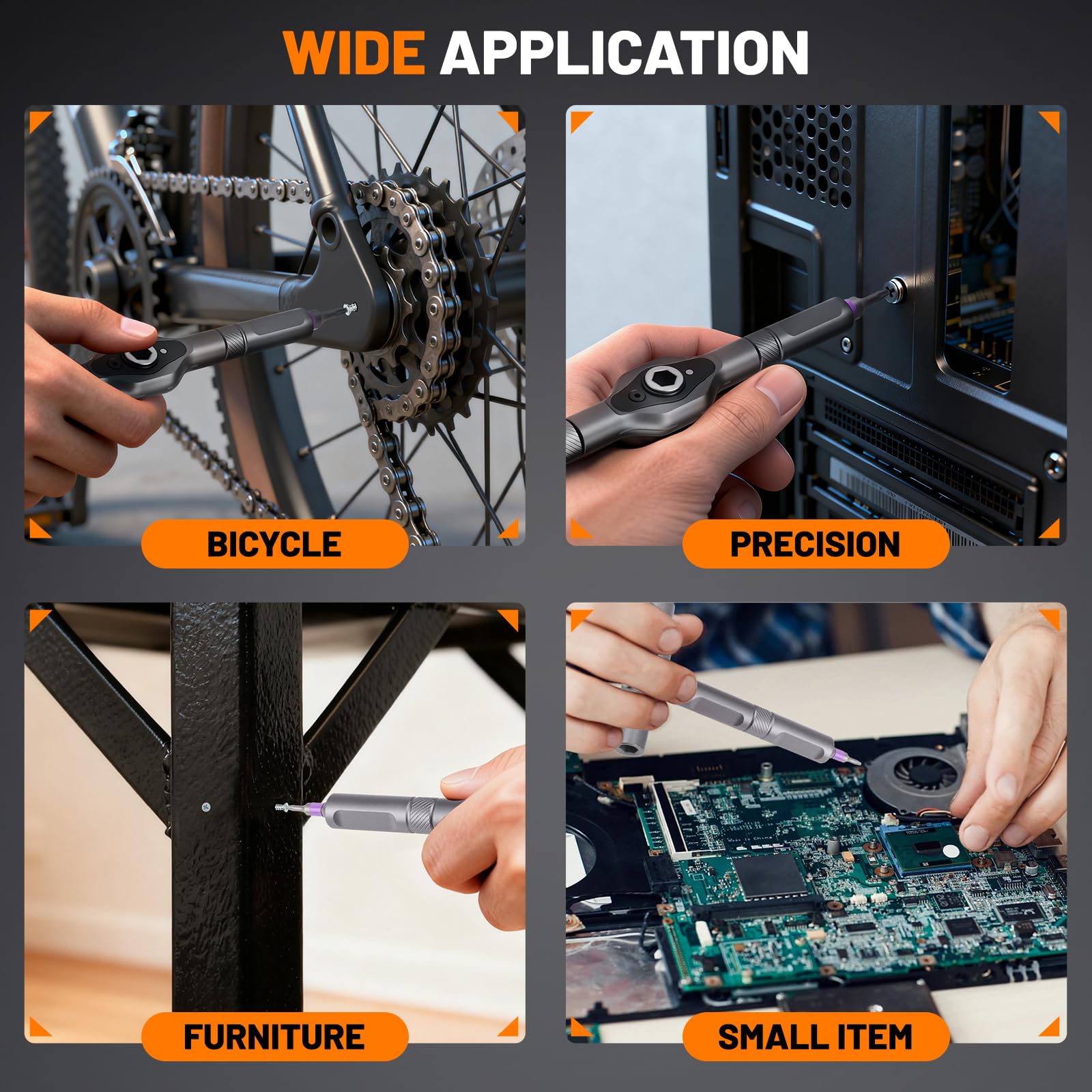 WIDE APPLICATION

BICYCLE

PRECISION

FURNITURE

SMALL ITEM