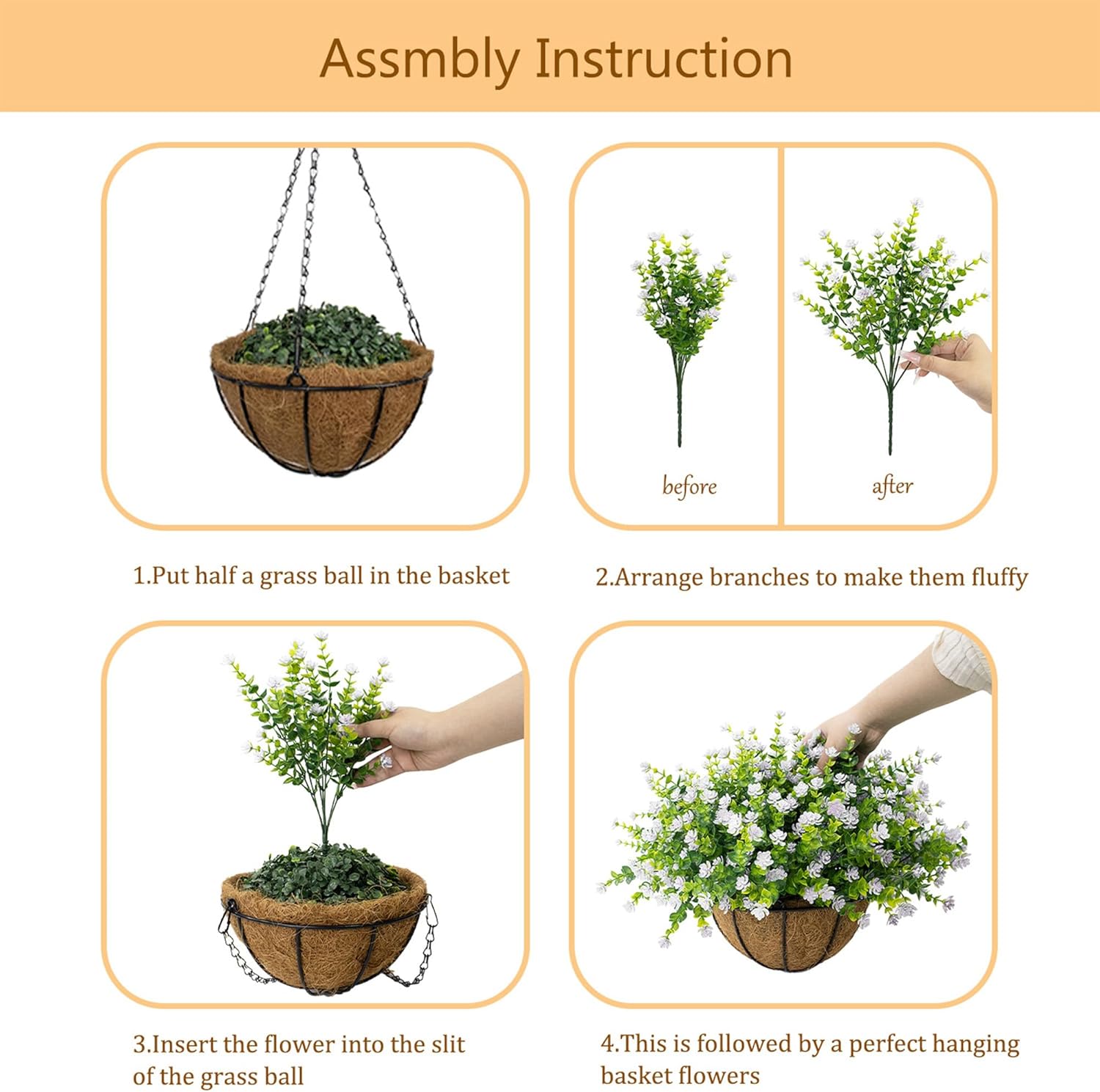 Assmbly Instruction

before

after

1.Put half a grass ball in the basket

2.Arrange branches to make them fluffy

3.Insert the flower into the slit of the grass ball

4.This is followed by a perfect hanging basket flowers