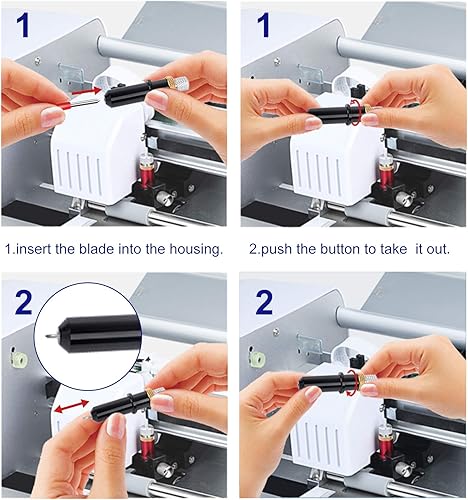 1

1

1.insert the blade into the housing.

2.push the button to take it out.

2

2