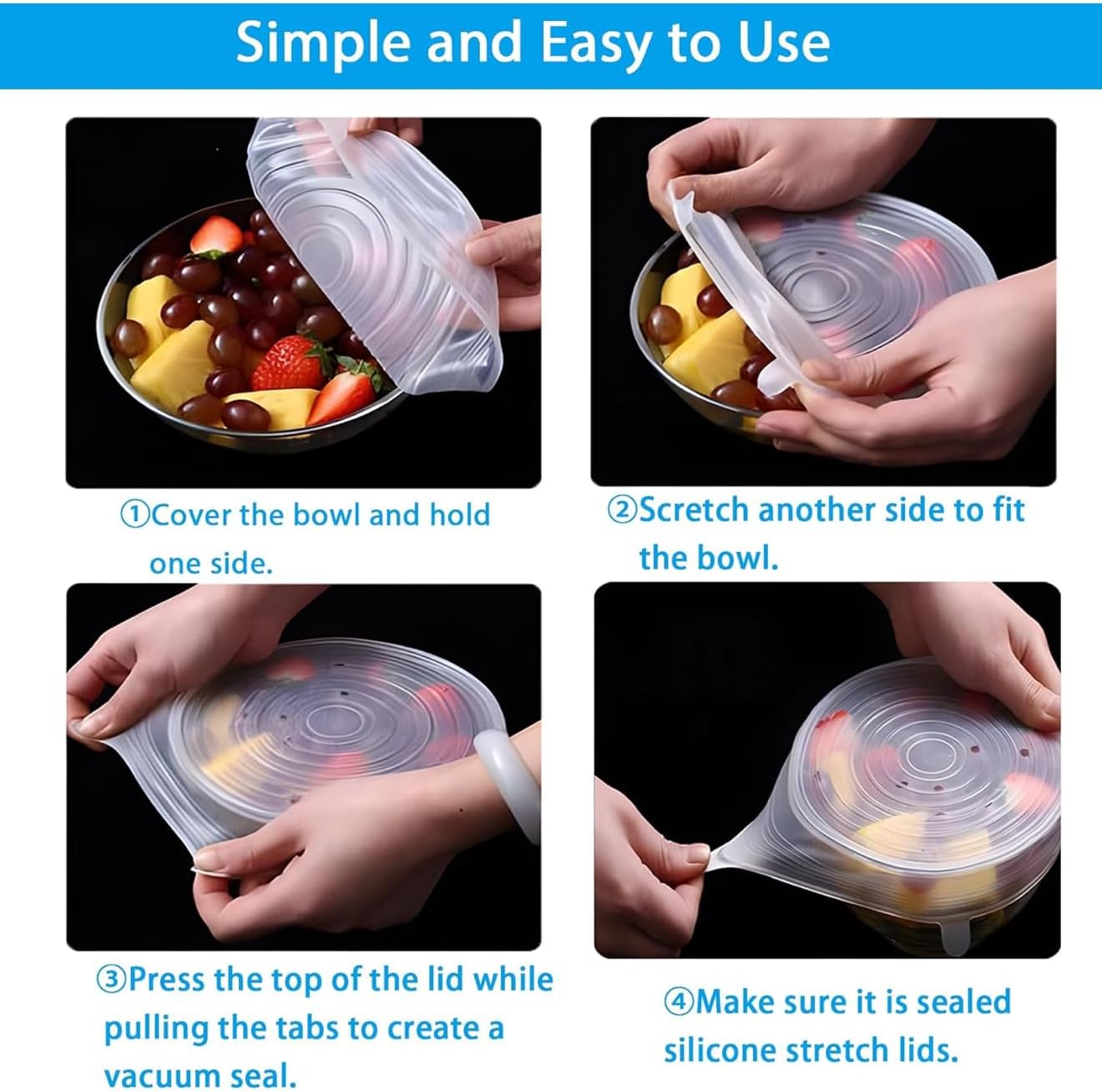 Simple and Easy to Use

①Cover the bowl and hold one side.

②Scretch another side to fit the bowl.

③Press the top of the lid while pulling the tabs to create a vacuum seal.

④Make sure it is sealed silicone stretch lids.