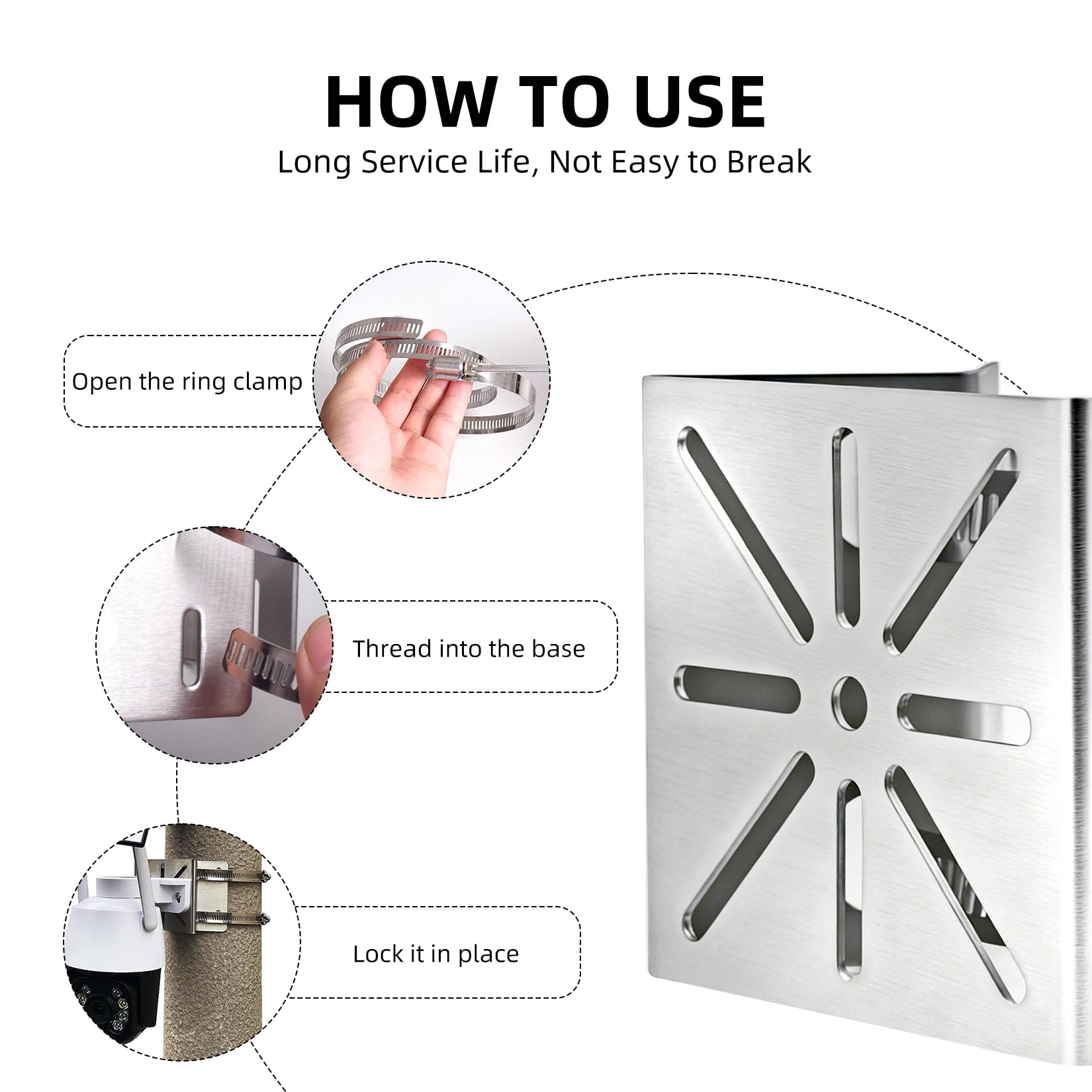 HOW TO USE
Long Service Life, Not Easy to Break

Open the ring clamp

Thread into the base

Lock it in place