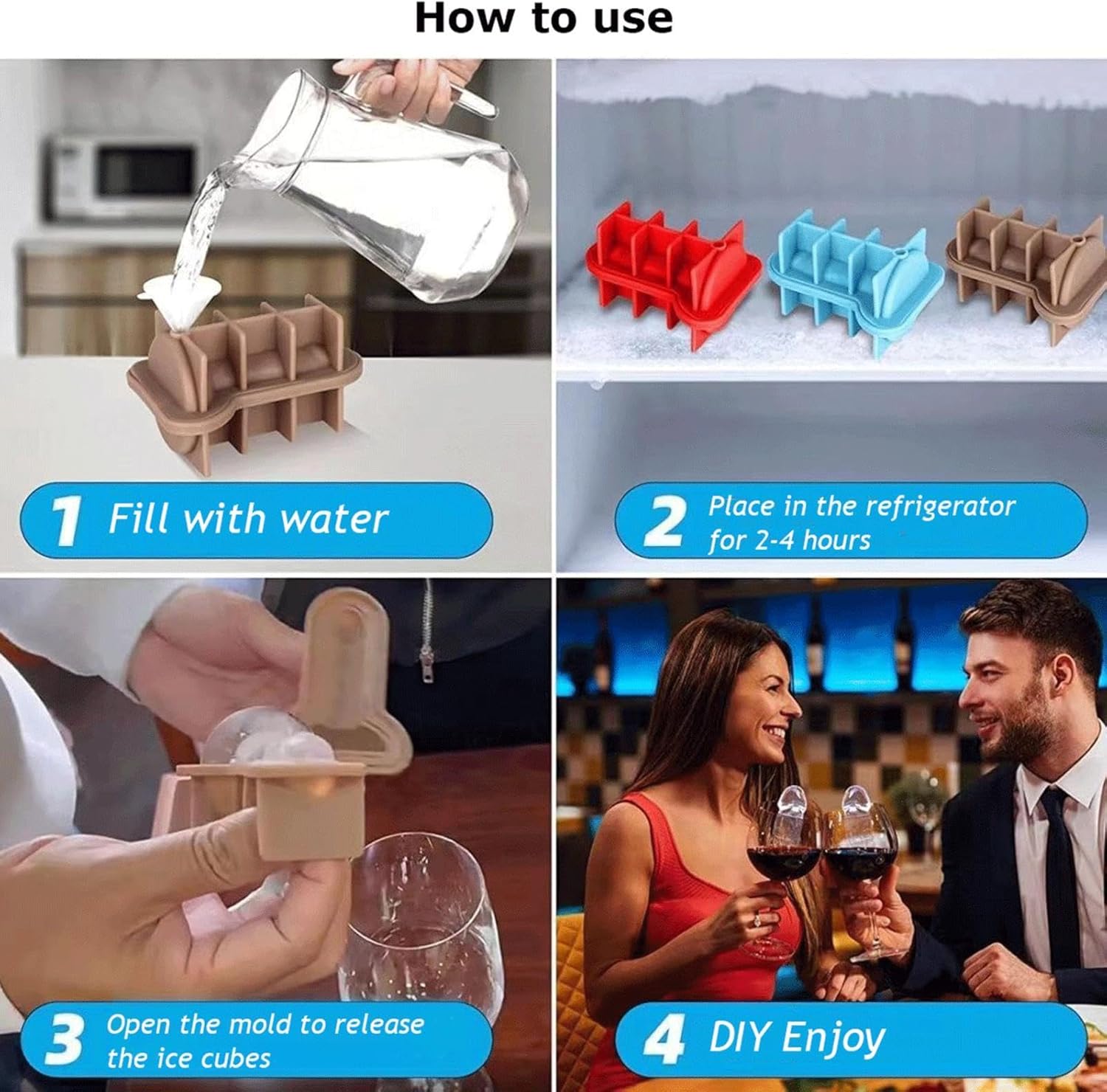 How to use

1 Fill with water

2 Place in the refrigerator for 2-4 hours

3 Open the mold to release the ice cubes

4 DIY Enjoy