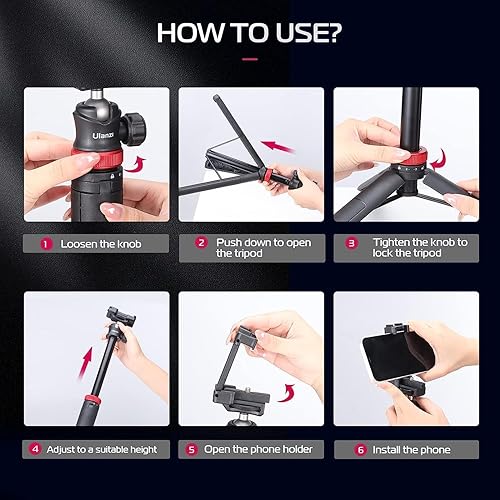 HOW TO USE?

Ulanzi

1 Loosen the knob

2 Push down to open the tripod

3 Tighten the knob to lock the tripod

4 Adjust to a suitable height

5 Open the phone holder

6 Install the phone