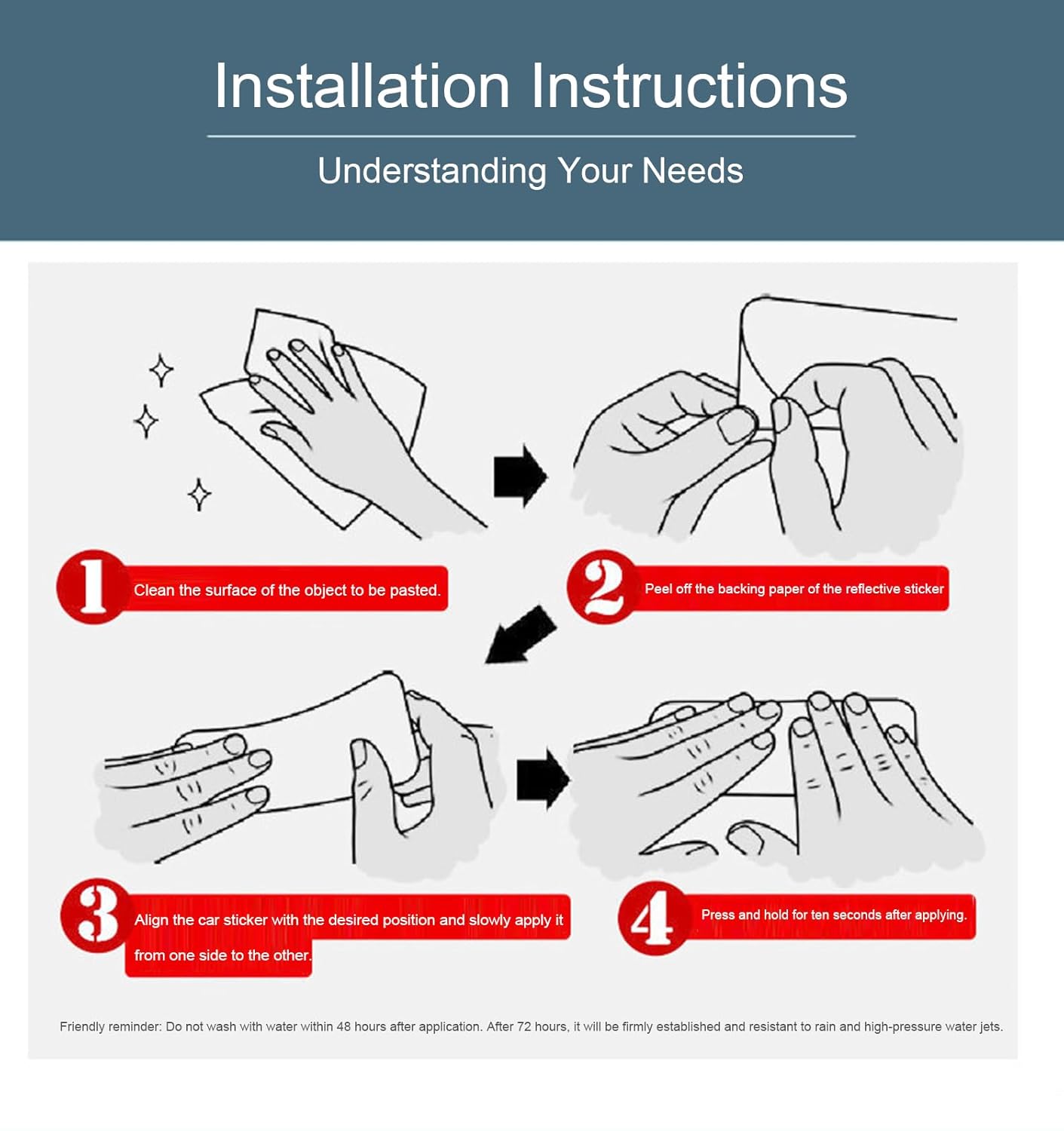 Installation Instructions

Understanding Your Needs

1 Clean the surface of the object to be pasted.

2 Peel off the backing paper of the reflective sticker

3 Align the car sticker with the desired position and slowly apply it from one side to the other.

4 Press and hold for ten seconds after applying.

Friendly reminder: Do not wash with water within 48 hours after application. After 72 hours, it will be firmly established and resistant to rain and high-pressure water jets.