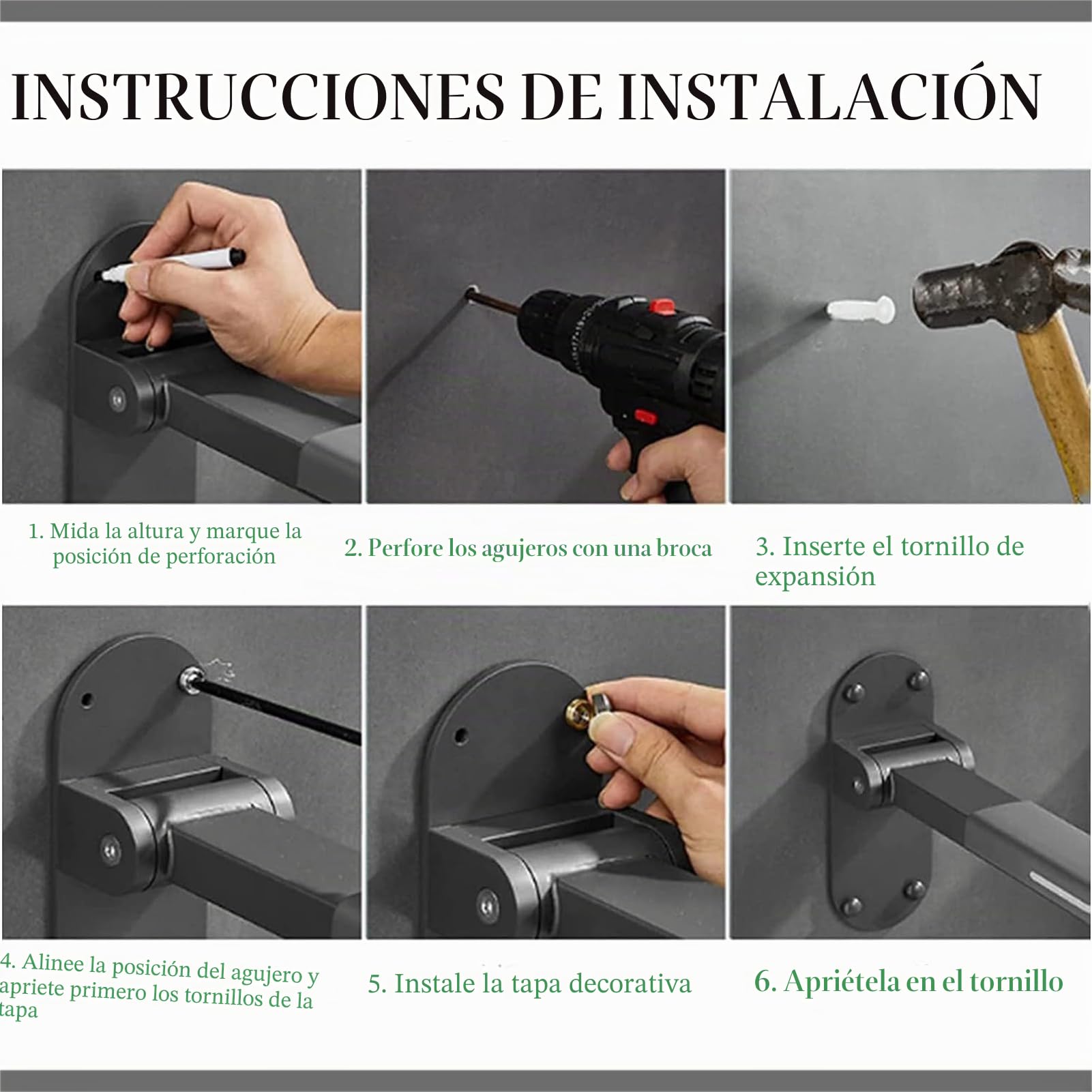 INSTRUCCIONES DE INSTALACIÓN

1. Mida la altura y marque la posición de perforación

2. Perfore los agujeros con una broca

3. Inserte el tornillo de expansión

4. Alinee la posición del agujero y apriete primero los tornillos de la tapa

5. Instale la tapa decorativa

6. Apriétela en el tornillo