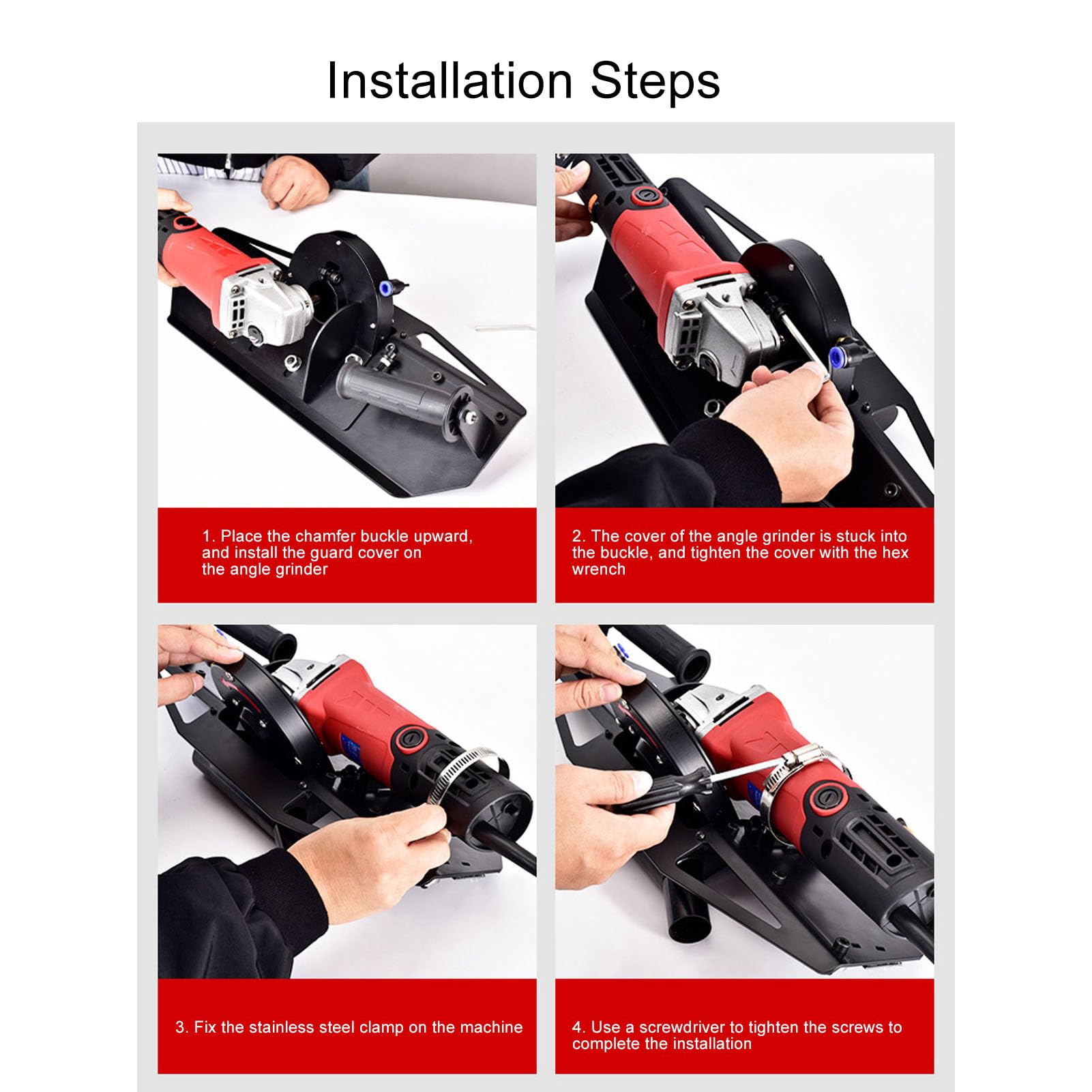 Installation Steps

1. Place the chamfer buckle upward, and install the guard cover on the angle grinder

2. The cover of the angle grinder is stuck into the buckle, and tighten the cover with the hex wrench

3. Fix the stainless steel clamp on the machine

4. Use a screwdriver to tighten the screws to complete the installation