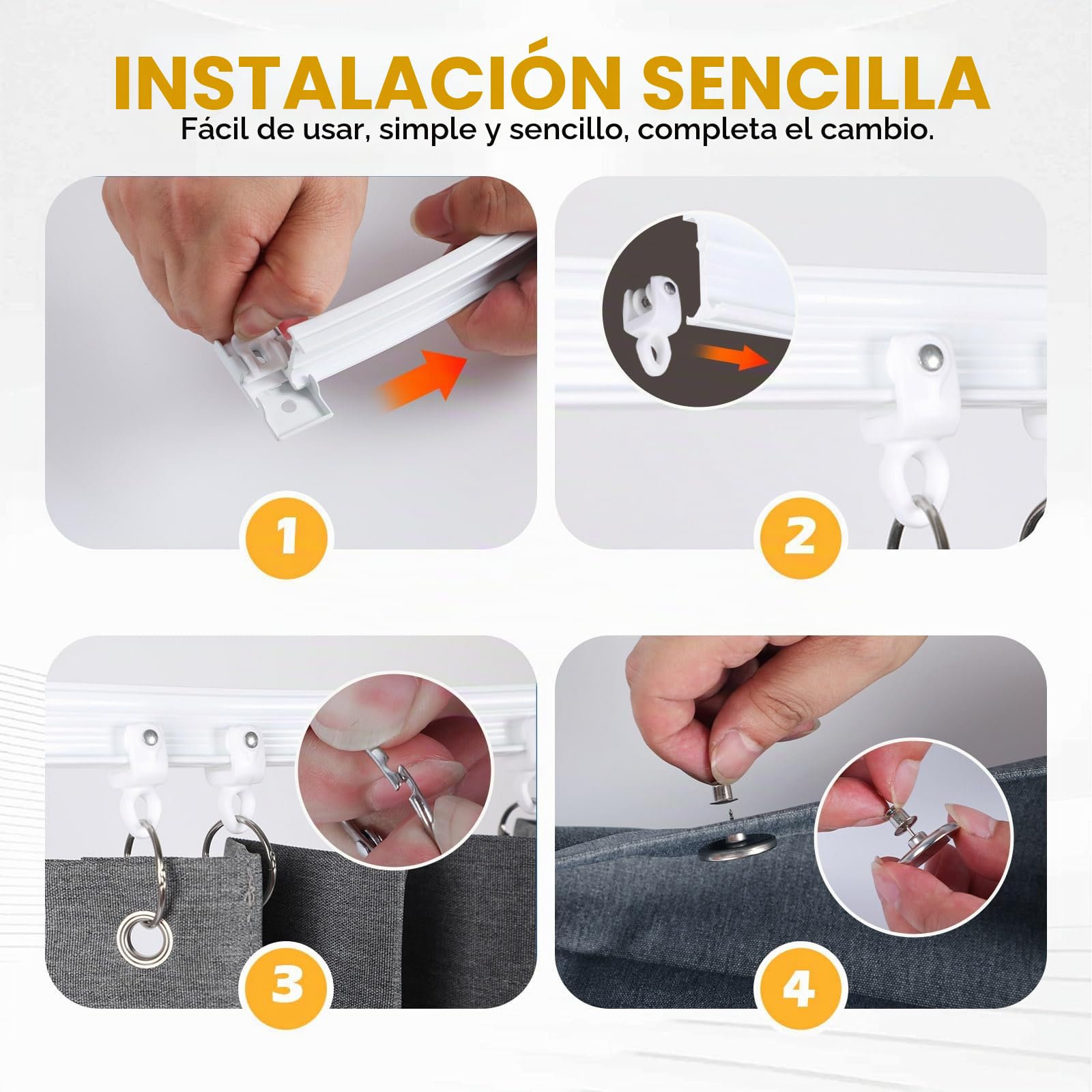 INSTALACIÓN SENCILLA
Fácil de usar, simple y sencillo, completa el cambio.

1

2

3

4