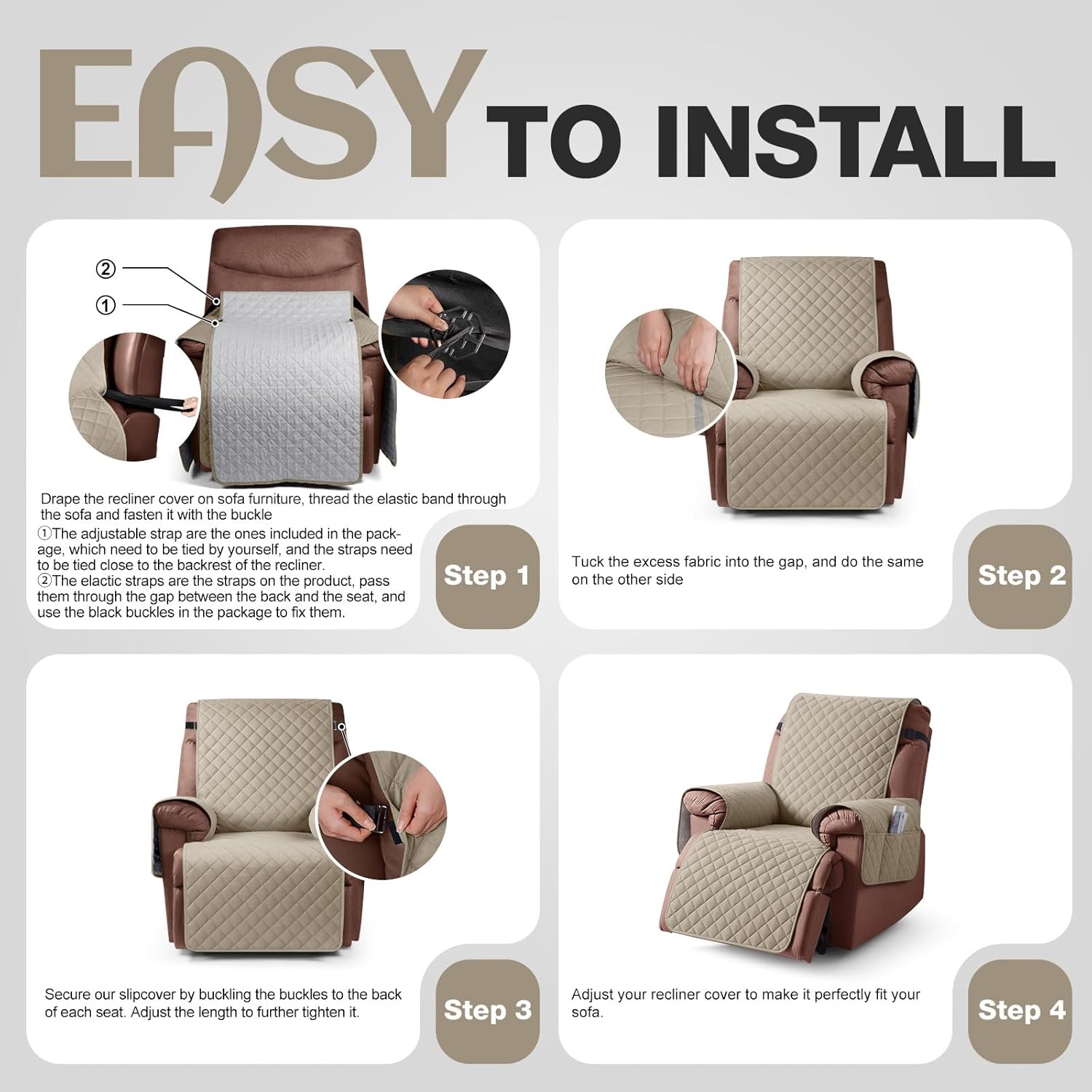 EASY TO INSTALL

②
①

Drape the recliner cover on sofa furniture, thread the elastic band through the sofa and fasten it with the buckle
①The adjustable strap are the ones included in the package, which need to be tied by yourself, and the straps need to be tied close to the backrest of the recliner.
②The elactic straps are the straps on the product, pass them through the gap between the back and the seat, and use the black buckles in the package to fix them.

Step 1

Tuck the excess fabric into the gap, and do the same on the other side

Step 2

Secure our slipcover by buckling the buckles to the back of each seat. Adjust the length to further tighten it.

Step 3

Adjust your recliner cover to make it perfectly fit your sofa.

Step 4