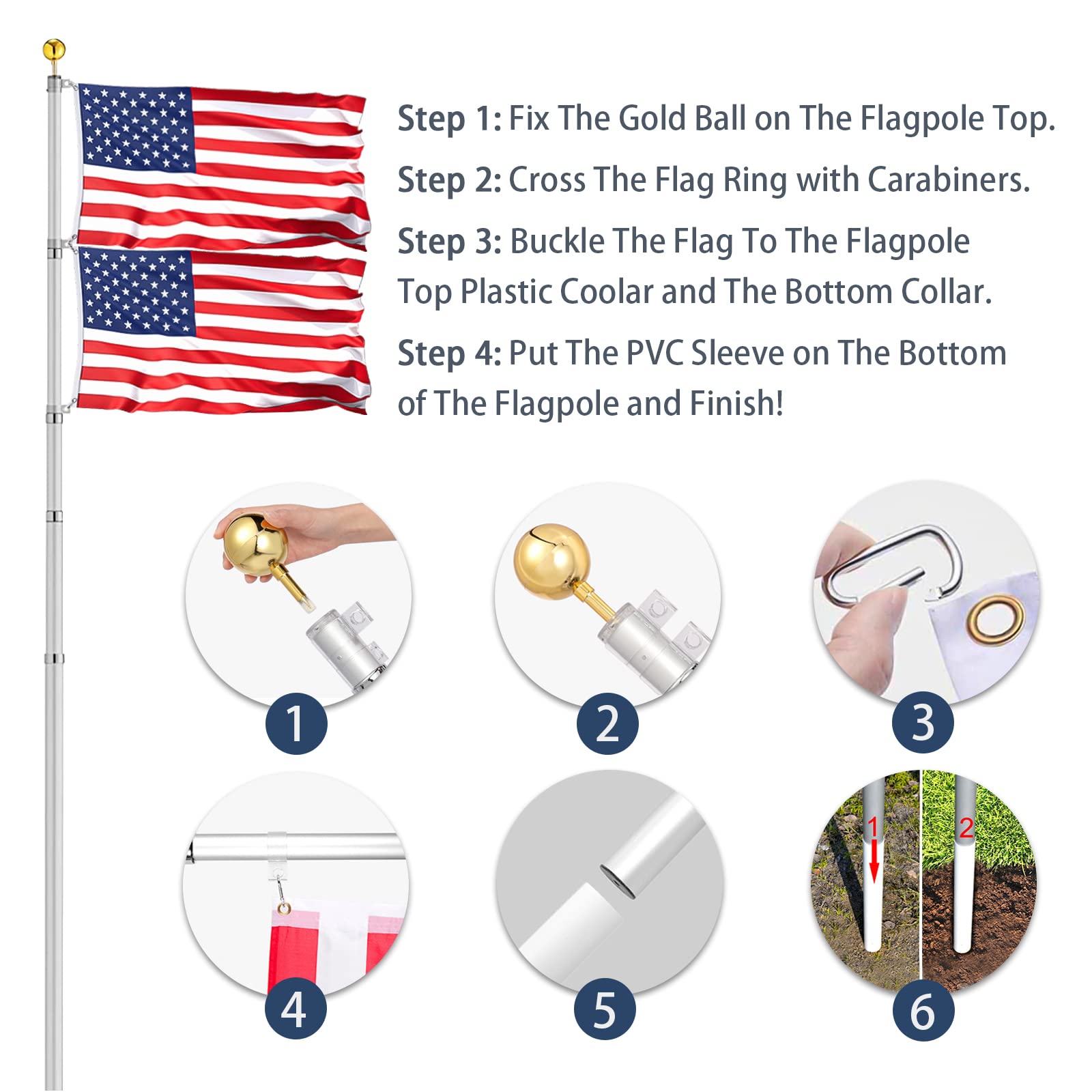 Step 1: Fix The Gold Ball on The Flagpole Top.

Step 2: Cross The Flag Ring with Carabiners.

Step 3: Buckle The Flag To The Flagpole Top Plastic Coolar and The Bottom Collar.

Step 4: Put The PVC Sleeve on The Bottom of The Flagpole and Finish!

1

2

3

4

5

1

2

6