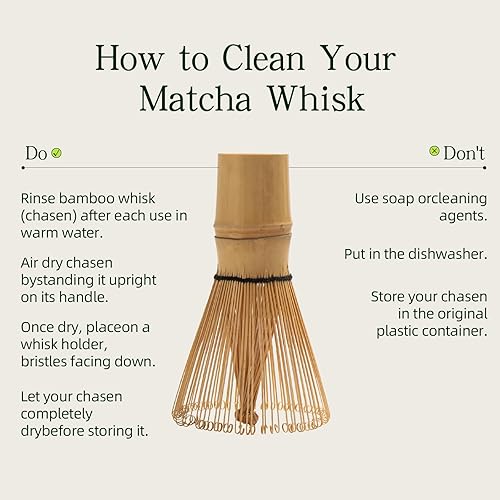 How to Clean Your Matcha Whisk

Do

Rinse bamboo whisk (chasen) after each use in warm water.

Air dry chasen bystanding it upright on its handle.

Once dry, placeon a whisk holder, bristles facing down.

Let your chasen completely drybefore storing it.

Don't

Use soap orcleaning agents.

Put in the dishwasher.

Store your chasen in the original plastic container.