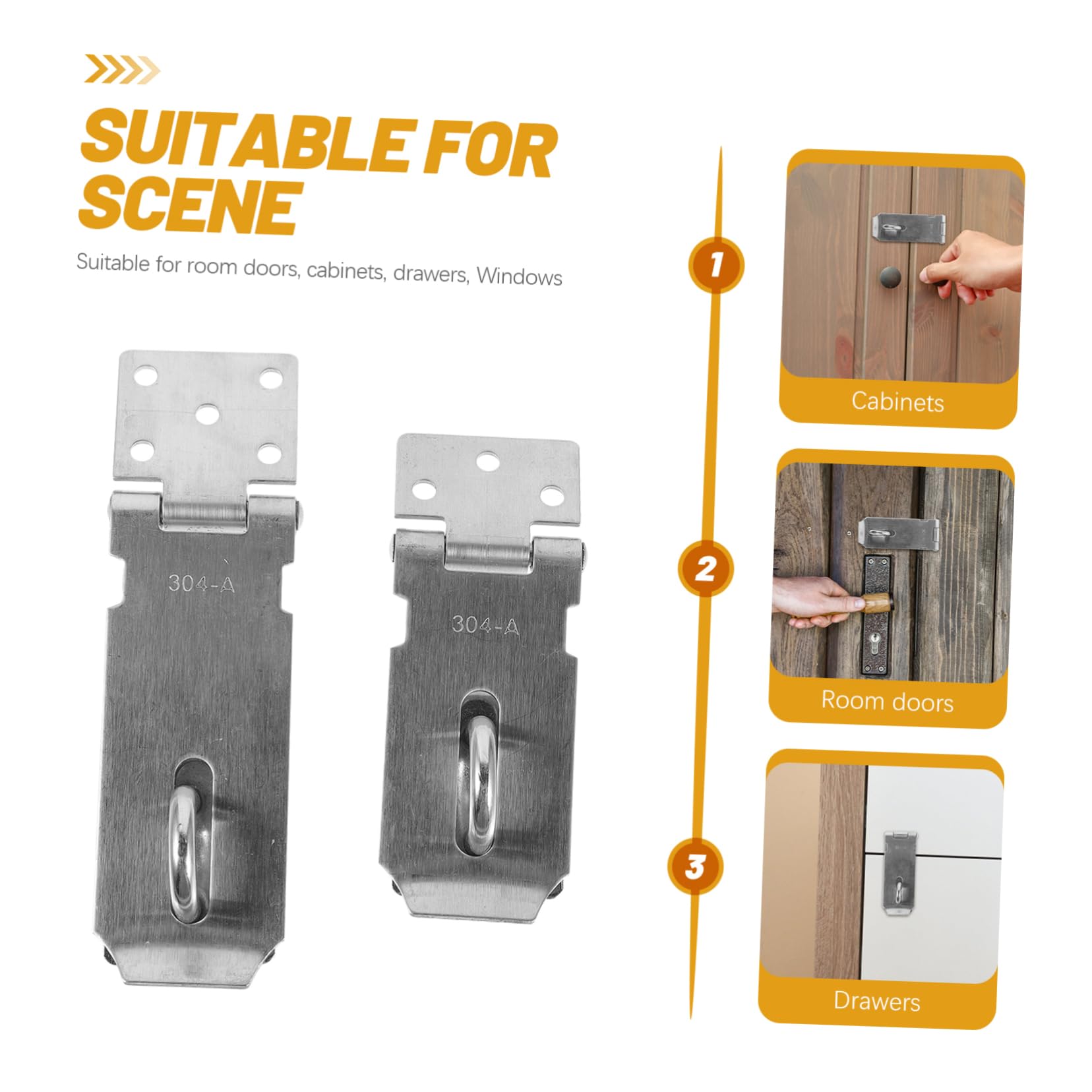 SUITABLE FOR SCENE

Suitable for room doors, cabinets, drawers, Windows

304-A

304-A

1

Cabinets

2

Room doors

3

Drawers