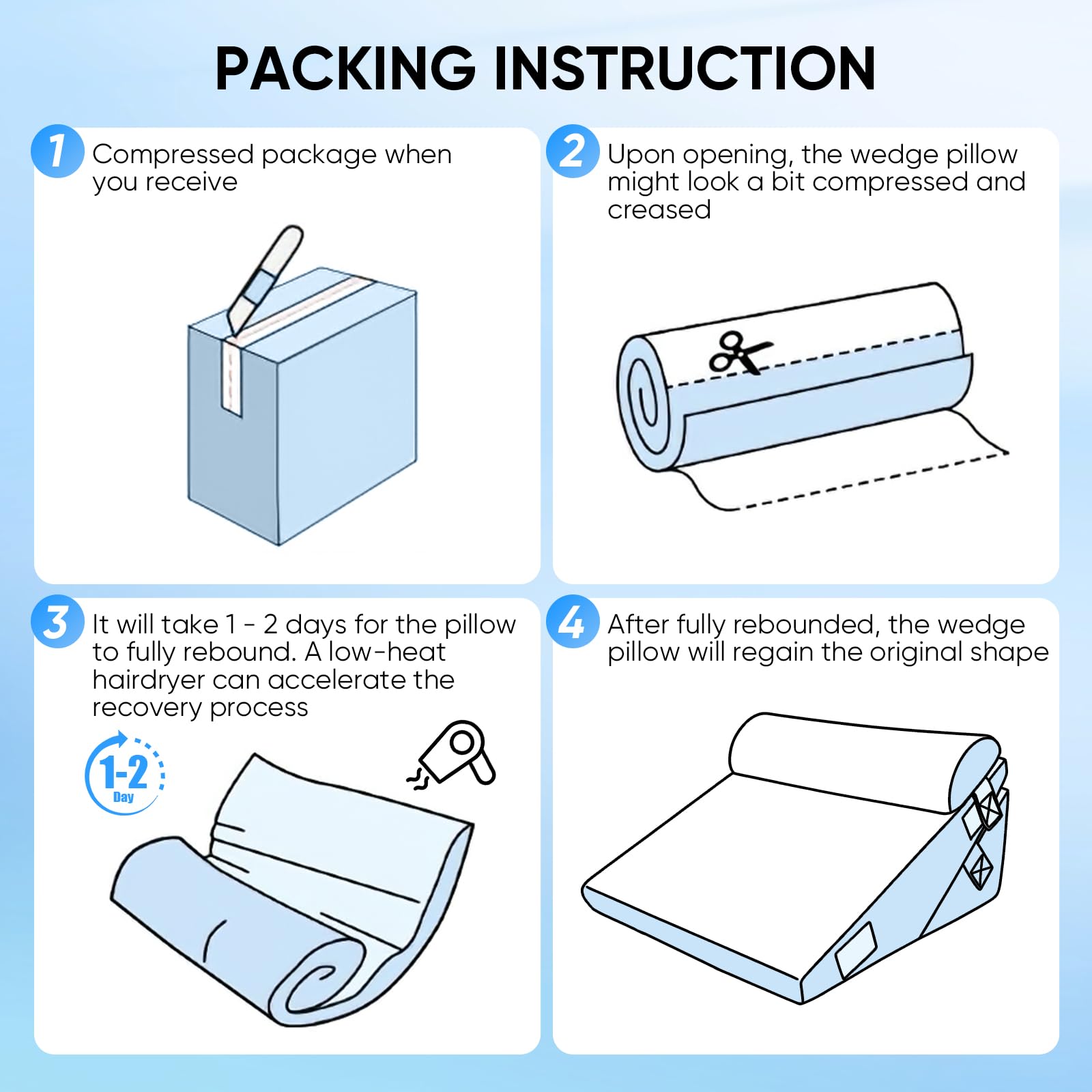 PACKING INSTRUCTION

1 Compressed package when you receive

2 Upon opening, the wedge pillow might look a bit compressed and creased

3 It will take 1 - 2 days for the pillow to fully rebound. A low-heat hairdryer can accelerate the recovery process

1-2 Day

4 After fully rebounded, the wedge pillow will regain the original shape