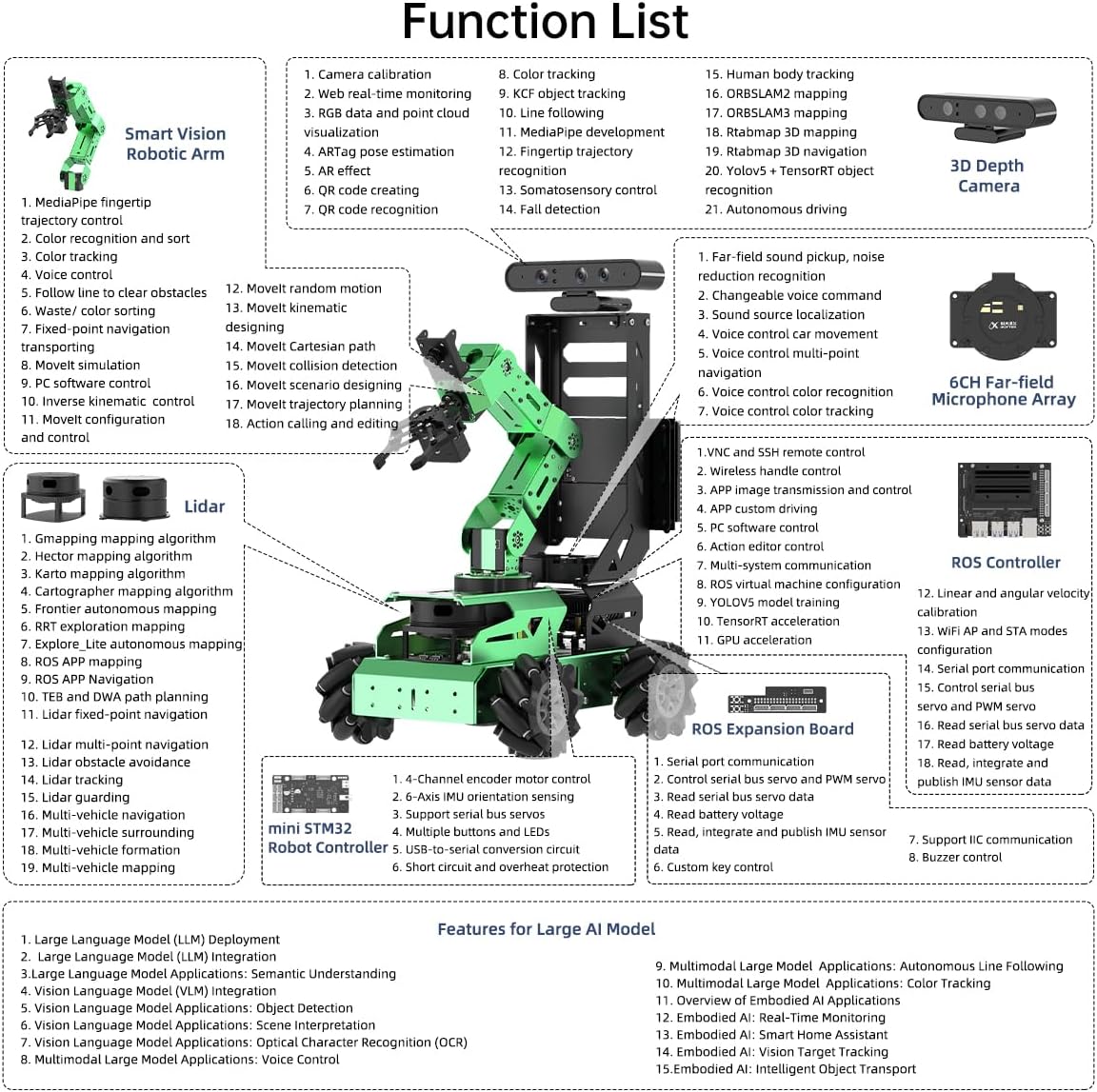 Function List

Smart Vision Robotic Arm

1. MediaPipe fingertip trajectory control
2. Color recognition and sort
3. Color tracking
4. Voice control
5. Follow line to clear obstacles
6. Waste/ color sorting
7. Fixed-point navigation transporting
8. MoveIt simulation
9. PC software control
10. Inverse kinematic control
11. MoveIt configuration and control

12. MoveIt random motion
13. MoveIt kinematic designing
14. MoveIt Cartesian path
15. MoveIt collision detection
16. MoveIt scenario designing
17. MoveIt trajectory planning
18. Action calling and editing

1. Camera calibration
2. Web real-time monitoring
3. RGB data and point cloud visualization
4. ARTag pose estimation
5. AR effect
6. QR code creating
7. QR code recognition

8. Color tracking
9. KCF object tracking
10. Line following
11. MediaPipe development
12. Fingertip trajectory recognition
13. Somatosensory control
14. Fall detection

15. Human body tracking
16. ORBSLAM2 mapping
17. ORBSLAM3 mapping
18. Rtabmap 3D mapping
19. Rtabmap 3D navigation
20. Yolov5 + TensorRT object recognition
21. Autonomous driving

3D Depth Camera

1. Far-field sound pickup, noise reduction recognition
2. Changeable voice command
3. Sound source localization
4. Voice control car movement
5. Voice control multi-point navigation
6. Voice control color recognition
7. Voice control color tracking

6CH Far-field Microphone Array

Lidar

1. Gmapping mapping algorithm
2. Hector mapping algorithm
3. Karto mapping algorithm
4. Cartographer mapping algorithm
5. Frontier autonomous mapping
6. RRT exploration mapping
7. Explore_Lite autonomous mapping
8. ROS APP mapping
9. ROS APP Navigation
10. TEB and DWA path planning
11. Lidar fixed-point navigation

12. Lidar multi-point navigation
13. Lidar obstacle avoidance
14. Lidar tracking
15. Lidar guarding
16. Multi-vehicle navigation
17. Multi-vehicle surrounding
18. Multi-vehicle formation
19. Multi-vehicle mapping

1.VNC and SSH remote control
2. Wireless handle control
3. APP image transmission and control
4. APP custom driving
5. PC software control
6. Action editor control
7. Multi-system communication
8. ROS virtual machine configuration
9. YOLOV5 model training
10. TensorRT acceleration
11. GPU acceleration

ROS Controller

12. Linear and angular velocity calibration
13. WiFi AP and STA modes configuration
14. Serial port communication
15. Control serial bus servo and PWM servo
16. Read serial bus servo data
17. Read battery voltage
18. Read, integrate and publish IMU sensor data

mini STM32 Robot Controller

1. 4-Channel encoder motor control
2. 6-Axis IMU orientation sensing
3. Support serial bus servos
4. Multiple buttons and LEDs
5. USB-to-serial conversion circuit
6. Short circuit and overheat protection

ROS Expansion Board

1. Serial port communication
2. Control serial bus servo and PWM servo
3. Read serial bus servo data
4. Read battery voltage
5. Read, integrate and publish IMU sensor data
6. Custom key control

7. Support IIC communication
8. Buzzer control

Features for Large AI Model

1. Large Language Model (LLM) Deployment
2. Large Language Model (LLM) Integration
3.Large Language Model Applications: Semantic Understanding
4. Vision Language Model (VLM) Integration
5. Vision Language Model Applications: Object Detection
6. Vision Language Model Applications: Scene Interpretation
7. Vision Language Model Applications: Optical Character Recognition (OCR)
8. Multimodal Large Model Applications: Voice Control

9. Multimodal Large Model Applications: Autonomous Line Following
10. Multimodal Large Model Applications: Color Tracking
11. Overview of Embodied AI Applications
12. Embodied AI: Real-Time Monitoring
13. Embodied AI: Smart Home Assistant
14. Embodied AI: Vision Target Tracking
15.Embodied AI: Intelligent Object Transport