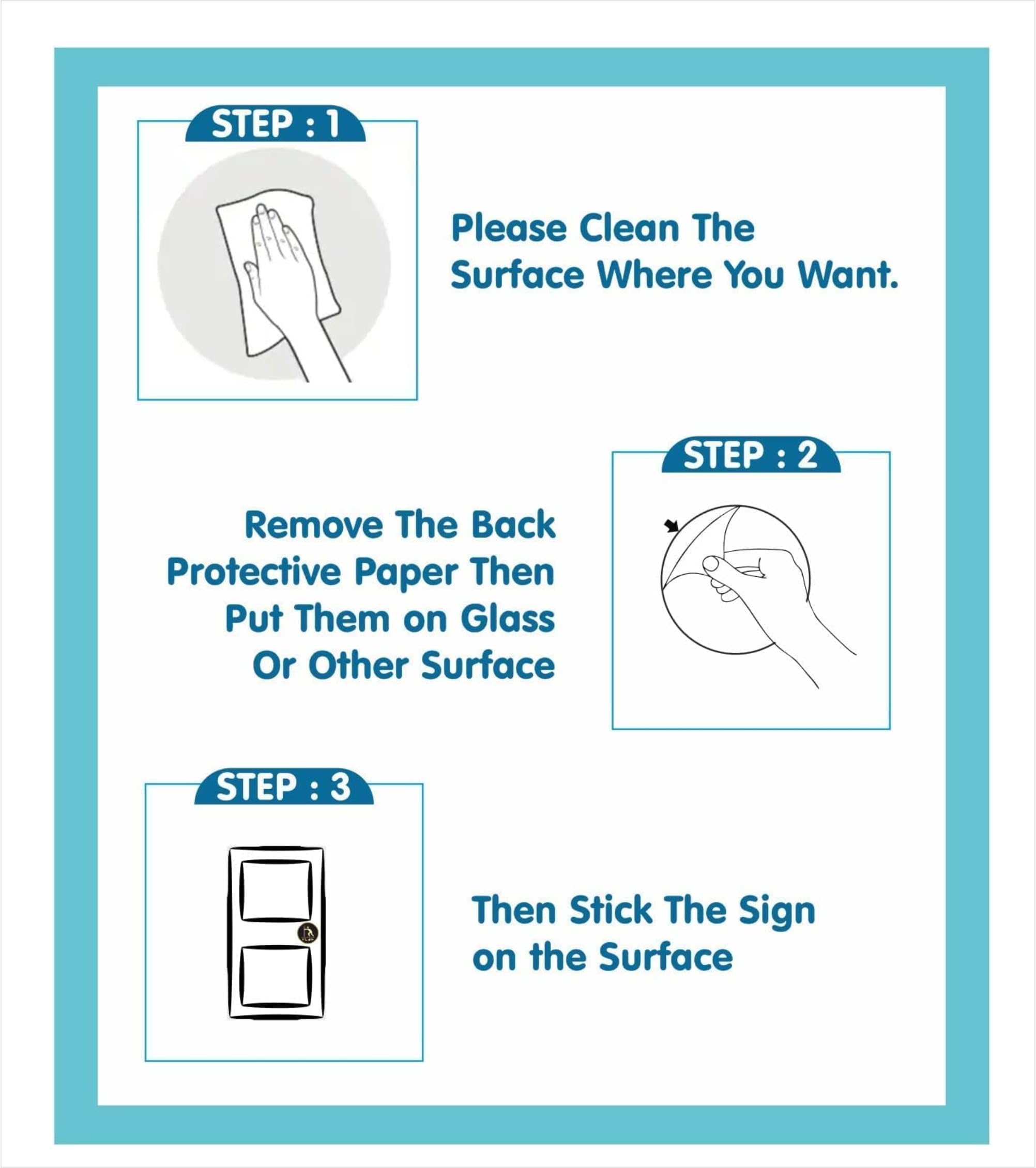 STEP : 1

Please Clean The Surface Where You Want.

STEP : 2

Remove The Back Protective Paper Then Put Them on Glass Or Other Surface

STEP : 3

Then Stick The Sign on the Surface