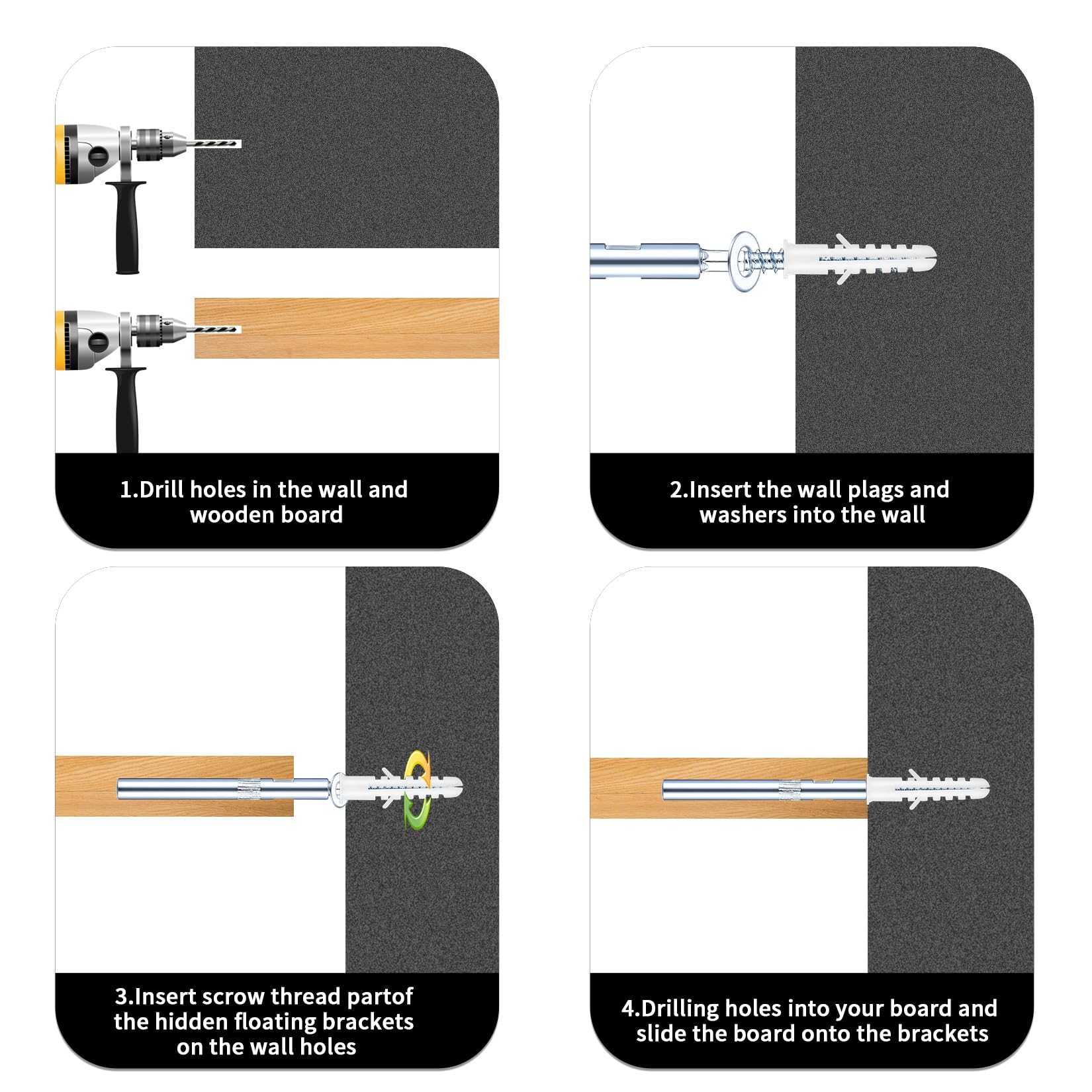 1.Drill holes in the wall and wooden board

2.Insert the wall plags and washers into the wall

3.Insert scrow thread partof the hidden floating brackets on the wall holes

4.Drilling holes into your board and slide the board onto the brackets