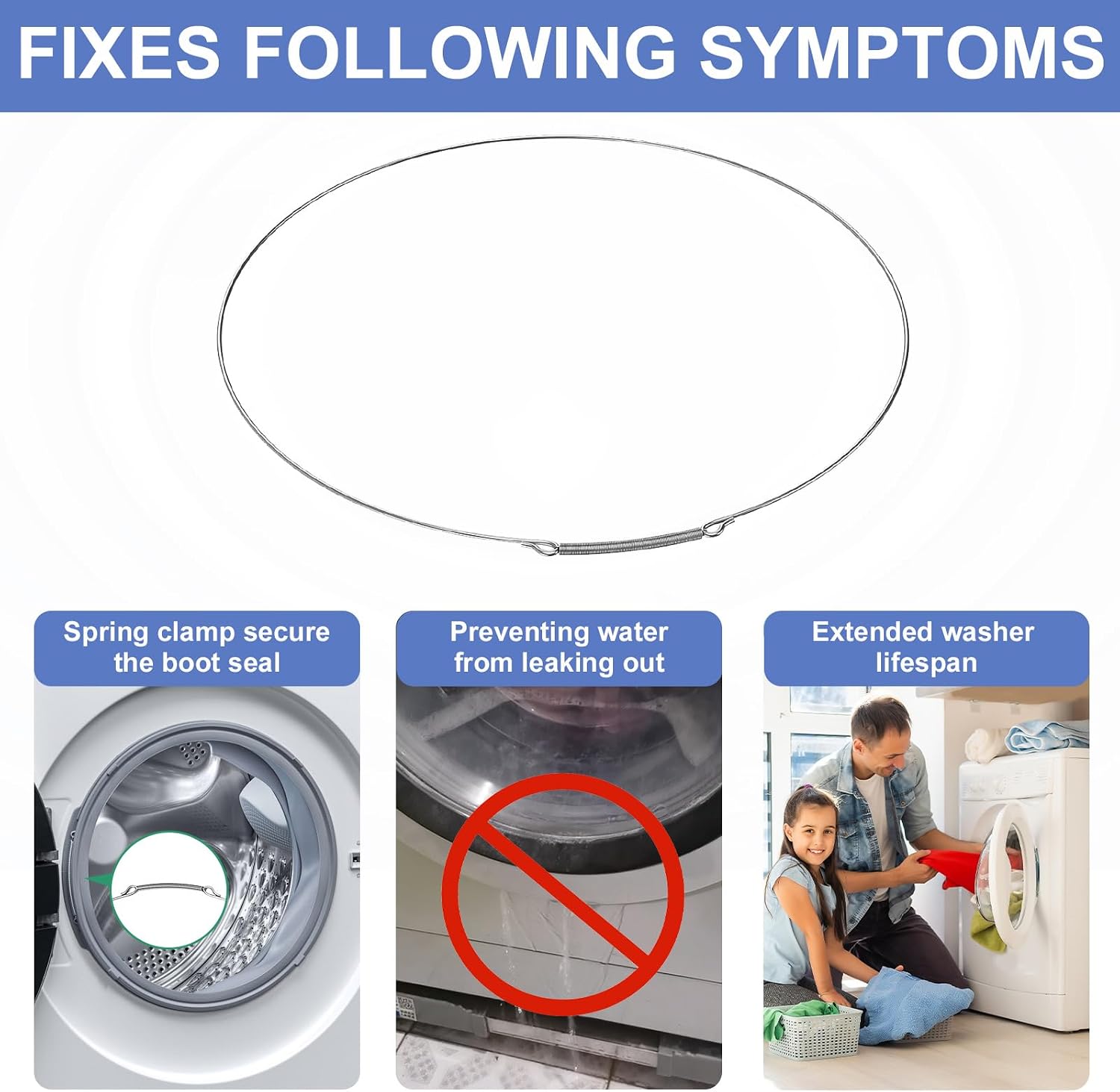 FIXES FOLLOWING SYMPTOMS

Spring clamp secure the boot seal

Preventing water from leaking out

Extended washer lifespan