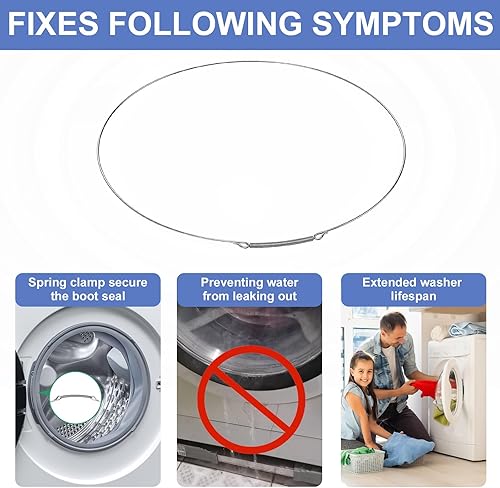 FIXES FOLLOWING SYMPTOMS

Spring clamp secure the boot seal

Preventing water from leaking out

Extended washer lifespan