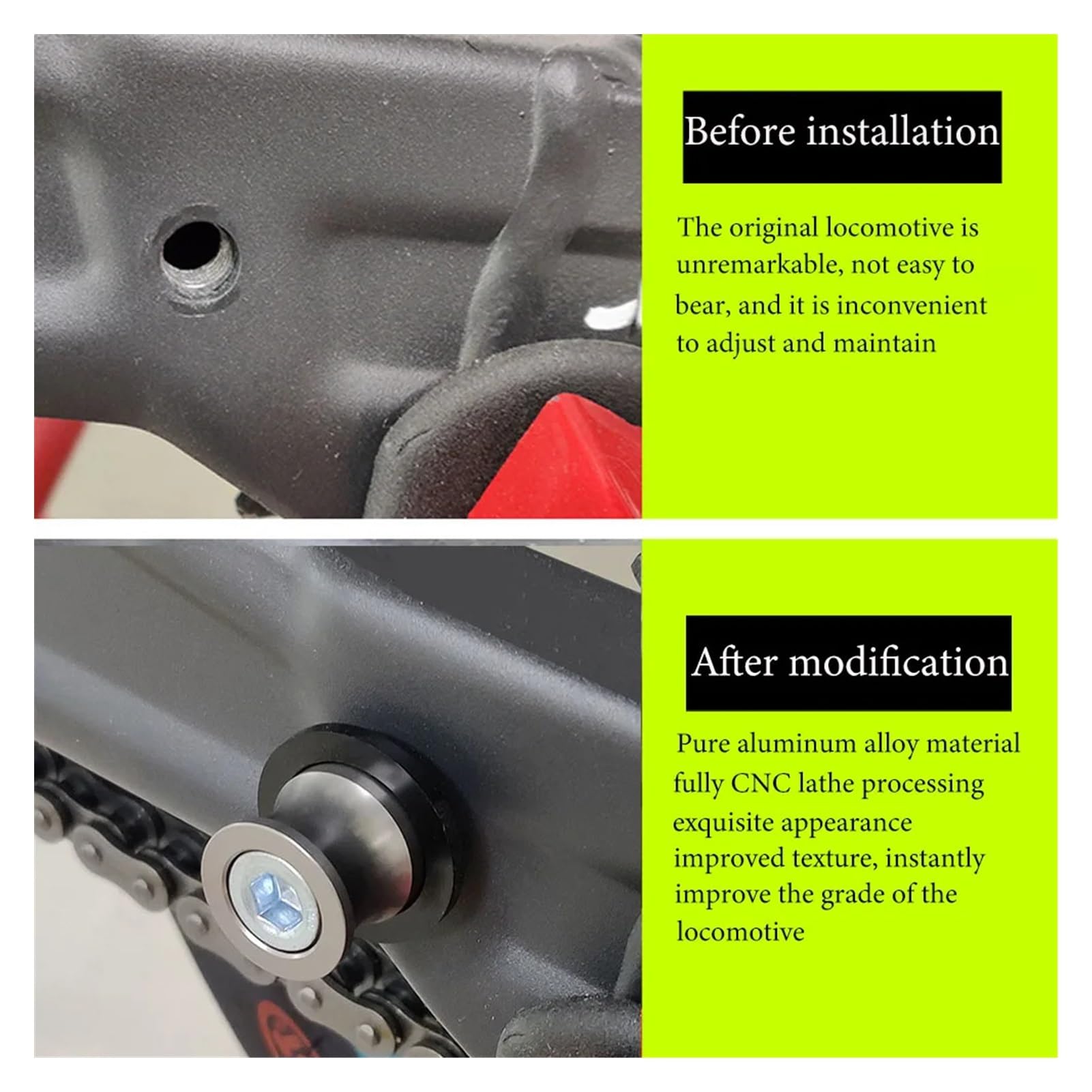 Before installation

The original locomotive is unremarkable, not easy to bear, and it is inconvenient to adjust and maintain

After modification

Pure aluminum alloy material fully CNC lathe processing exquisite appearance improved texture, instantly improve the grade of the locomotive