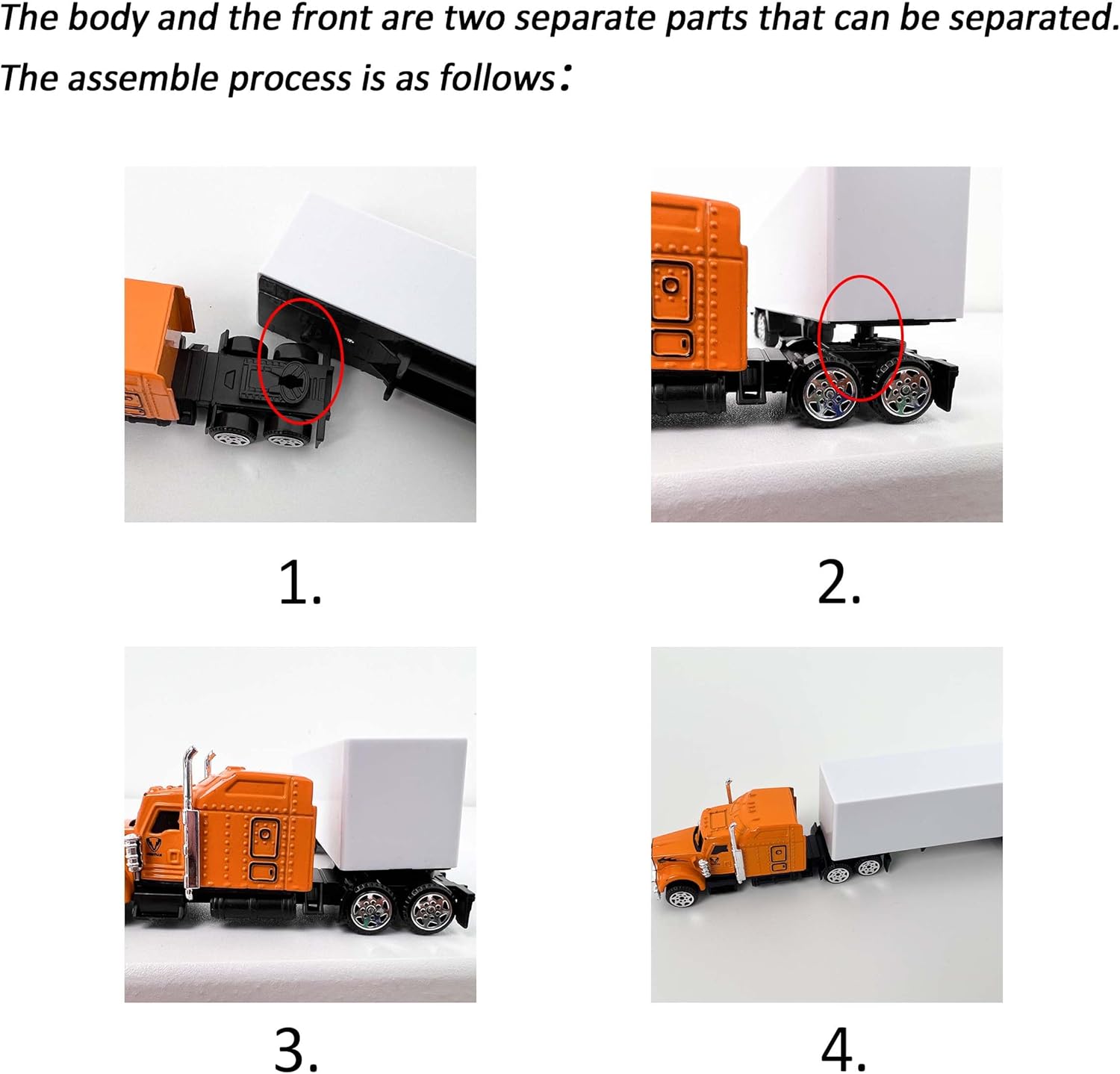 The body and the front are two separate parts that can be separated. The assemble process is as follows：

1.

2.

3.

4.