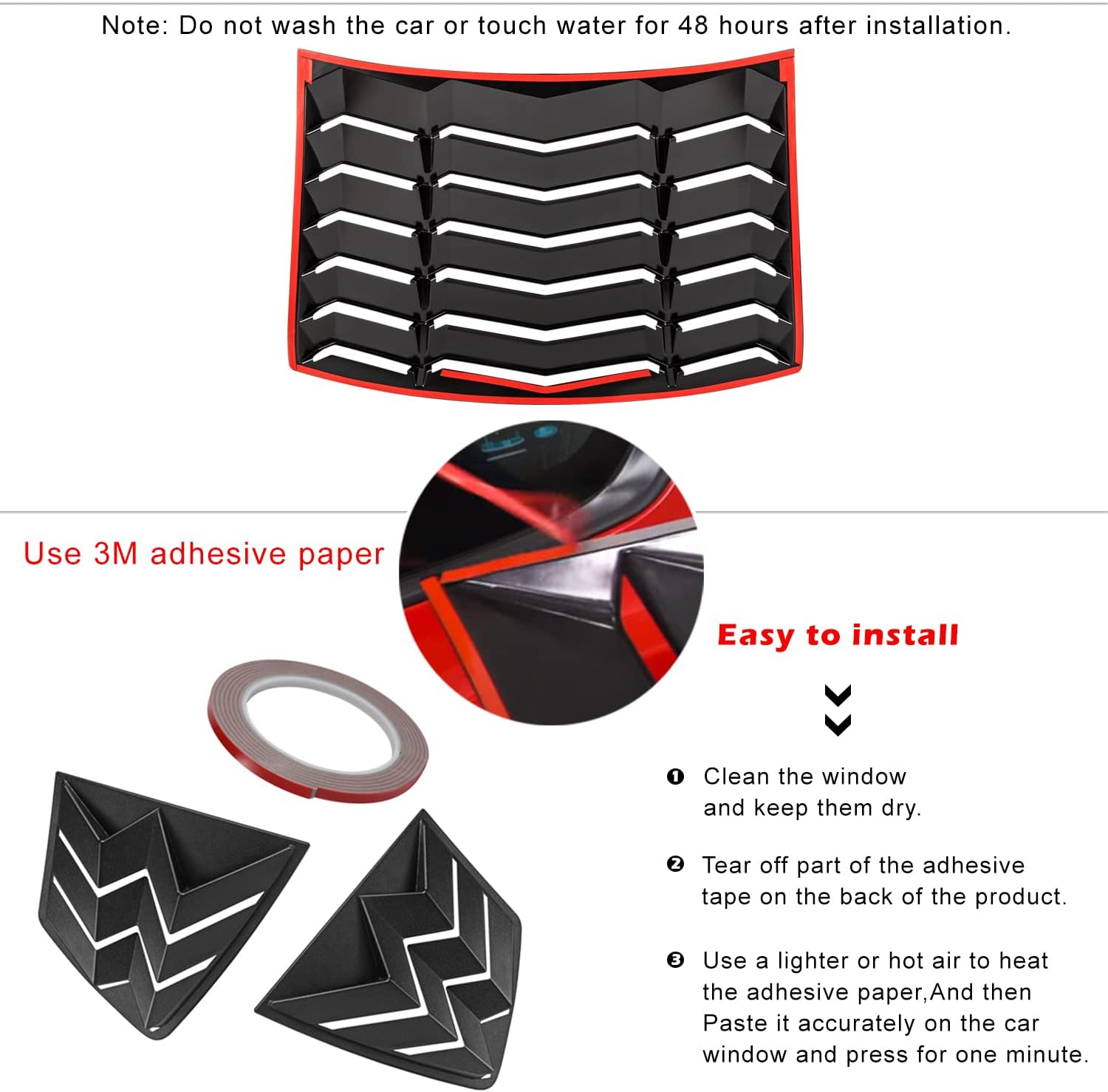 Note: Do not wash the car or touch water for 48 hours after installation.

Use 3M adhesive paper

Easy to install

❶ Clean the window and keep them dry.

❷ Tear off part of the adhesive tape on the back of the product.

❸ Use a lighter or hot air to heat the adhesive paper,And then Paste it accurately on the car window and press for one minute.