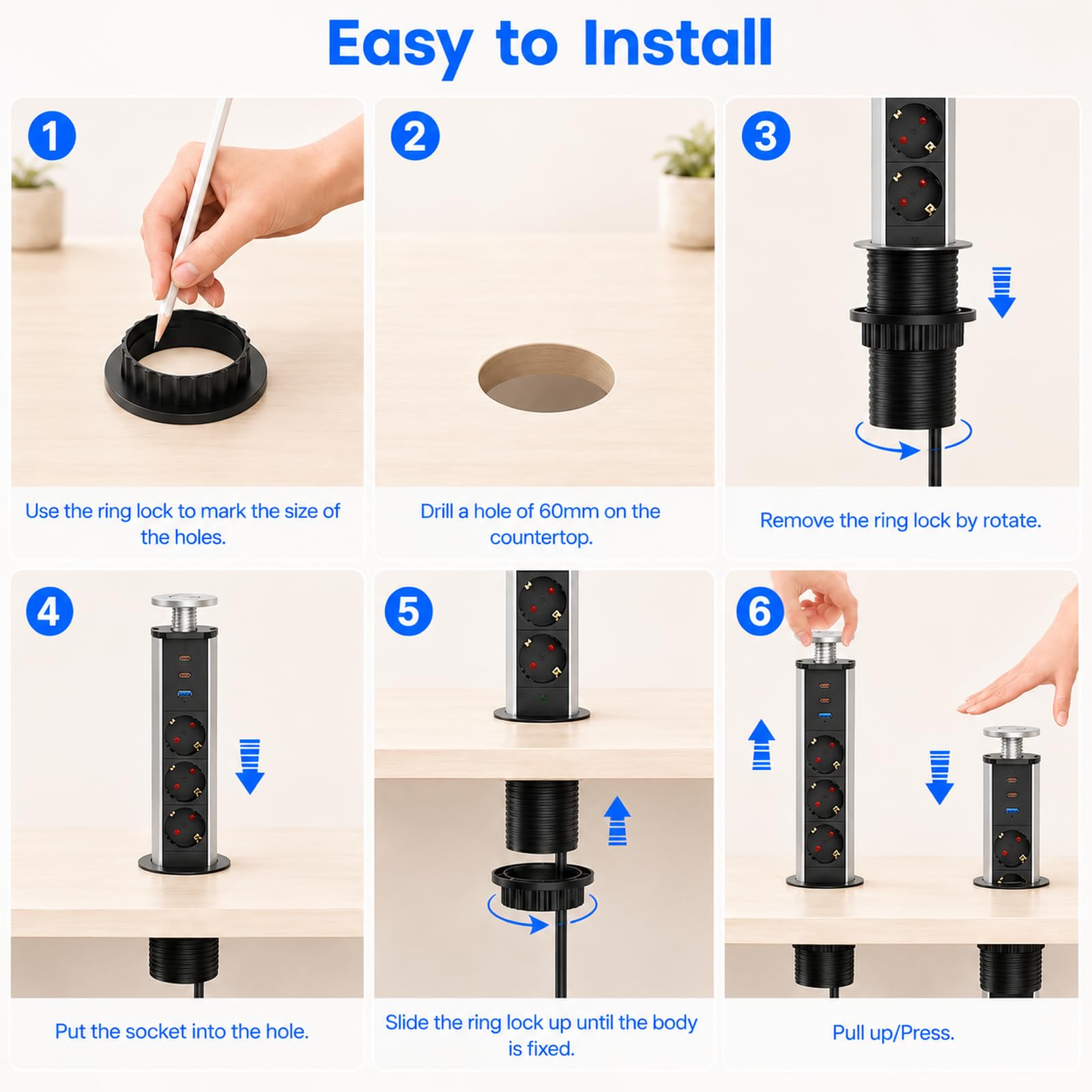 Easy to Install

1

Use the ring lock to mark the size of the holes.

2

Drill a hole of 60mm on the countertop.

3

Remove the ring lock by rotate.

4

Put the socket into the hole.

5

Slide the ring lock up until the body is fixed.

6

Pull up/Press.