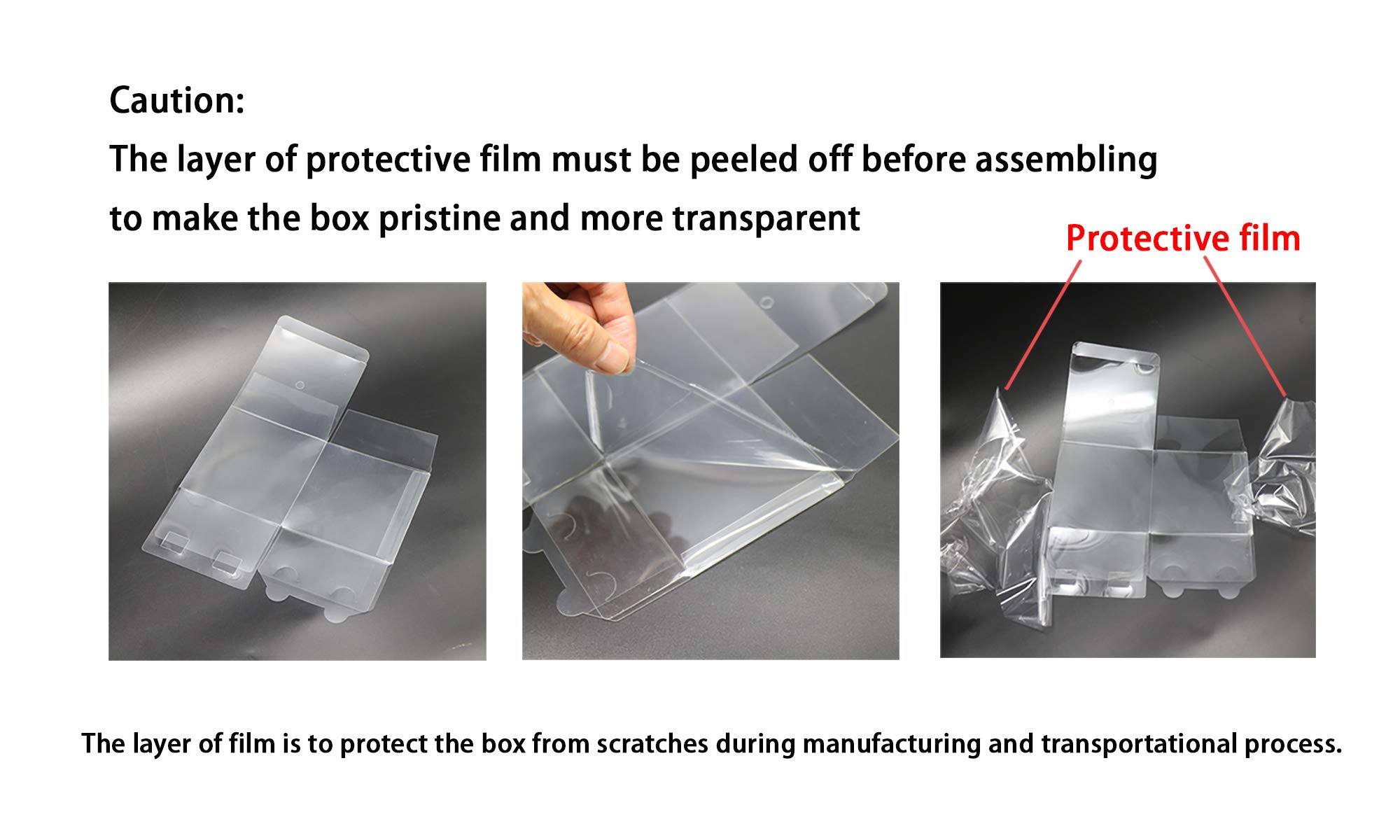 Caution:
The layer of protective film must be peeled off before assembling to make the box pristine and more transparent

Protective film

The layer of film is to protect the box from scratches during manufacturing and transportational process.