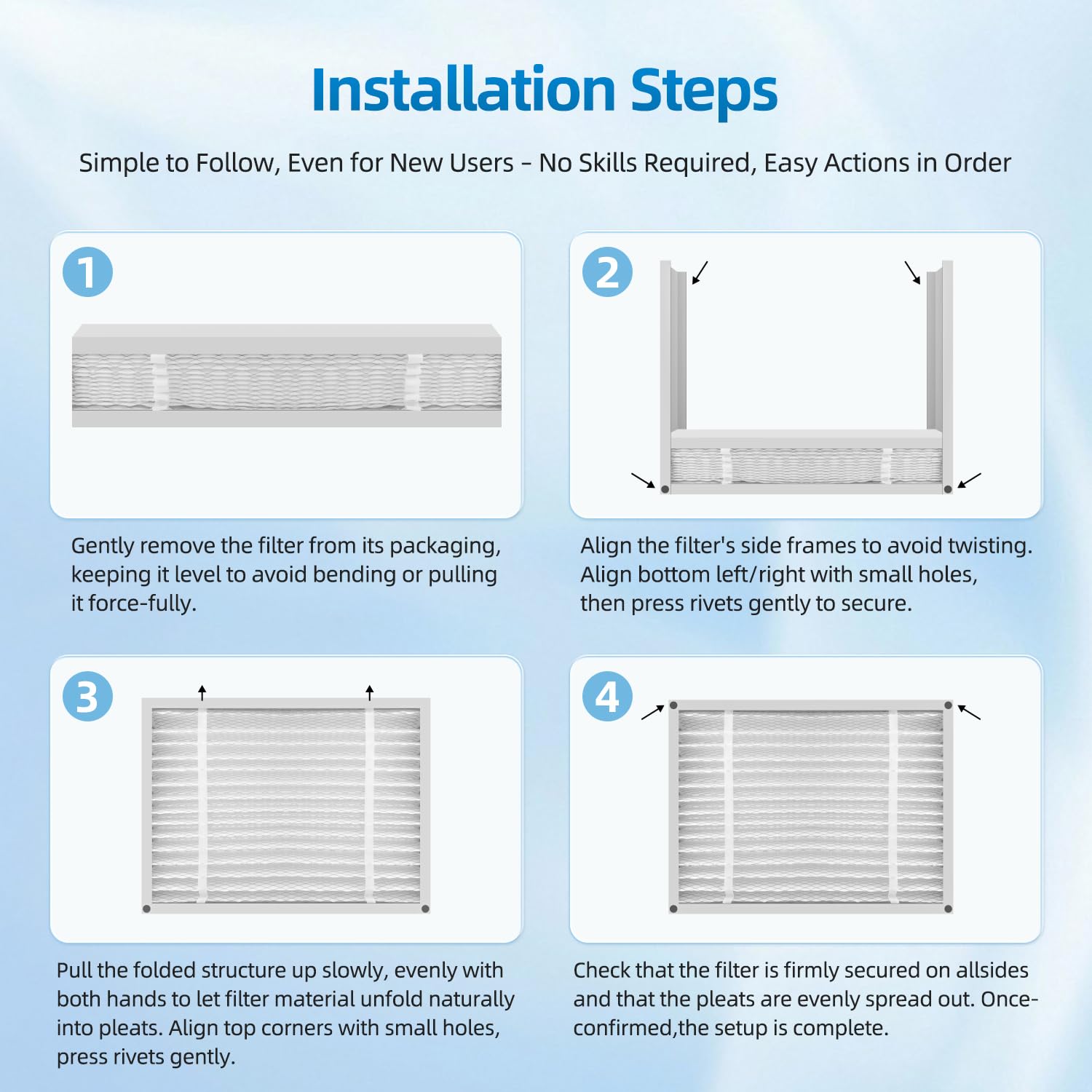 Installation Steps

Simple to Follow, Even for New Users - No Skills Required, Easy Actions in Order

1

Gently remove the filter from its packaging, keeping it level to avoid bending or pulling it force-fully.

2

Align the filter's side frames to avoid twisting. Align bottom left/right with small holes, then press rivets gently to secure.

3

Pull the folded structure up slowly, evenly with both hands to let filter material unfold naturally into pleats. Align top corners with small holes, press rivets gently.

4

Check that the filter is firmly secured on allsides and that the pleats are evenly spread out. Once-confirmed,the setup is complete.