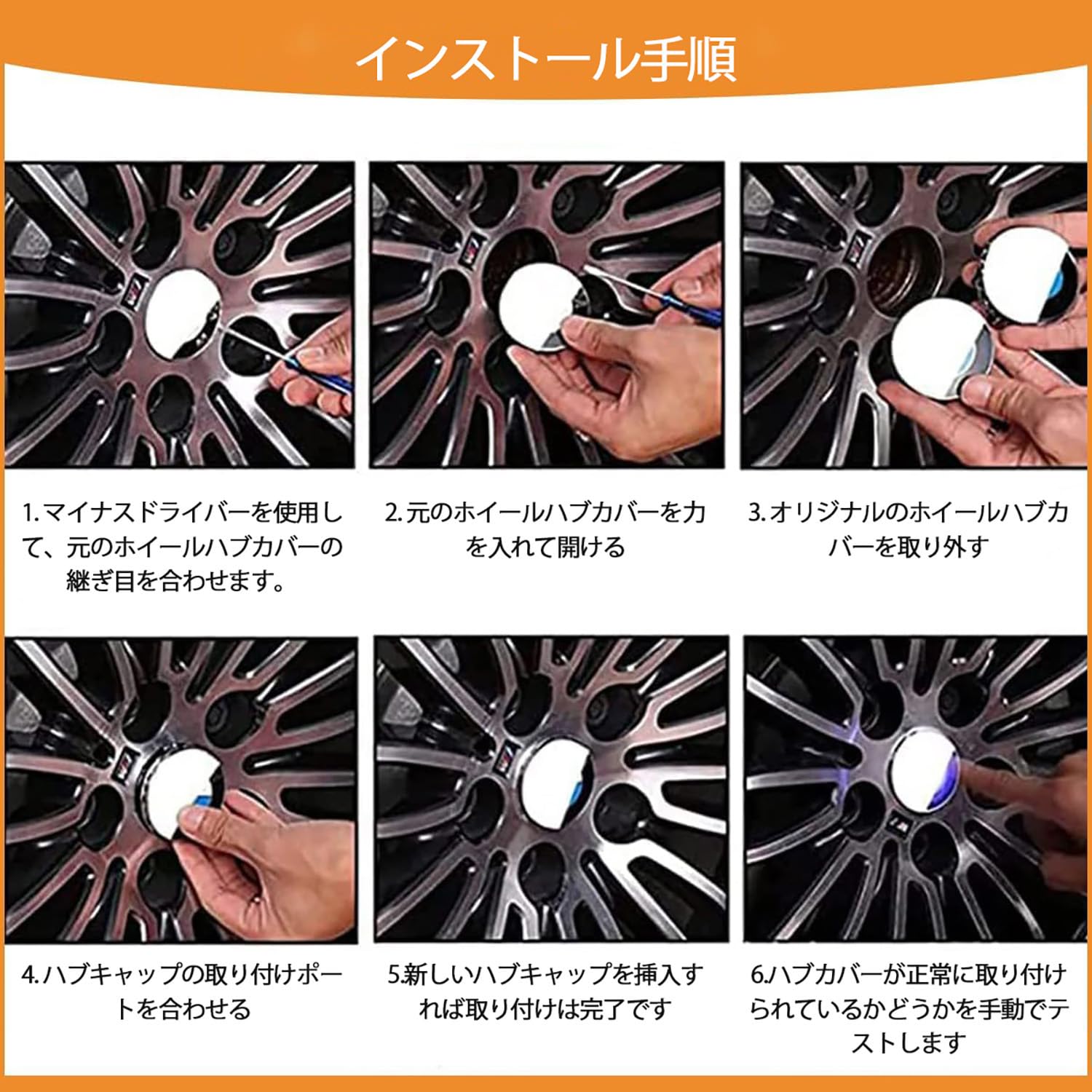 インストール手順

1.マイナスドライバーを使用して、元のホイールハブカバーの継ぎ目を合わせます。

2.元のホイールハブカバーを力を入れて開ける

3.オリジナルのホイールハブカバーを取り外す

4.ハブキャップの取り付けポートを合わせる

5.新しいハブキャップを挿入すれば取り付けは完了です

6.ハブカバーが正常に取り付けられているかどうかを手動でテストします