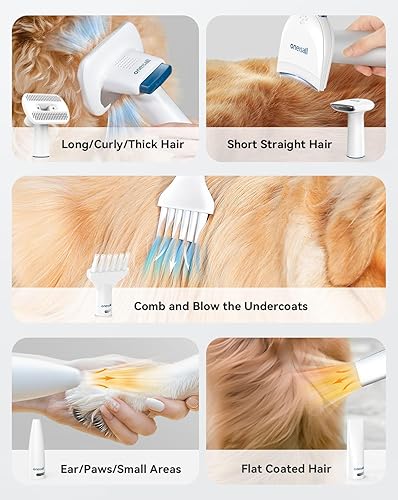 oneisall

Long/Curly/Thick Hair

oneisall

Short Straight Hair

oneisall

Comb and Blow the Undercoats

oneisall

Ear/Paws/Small Areas

oneisall

Flat Coated Hair