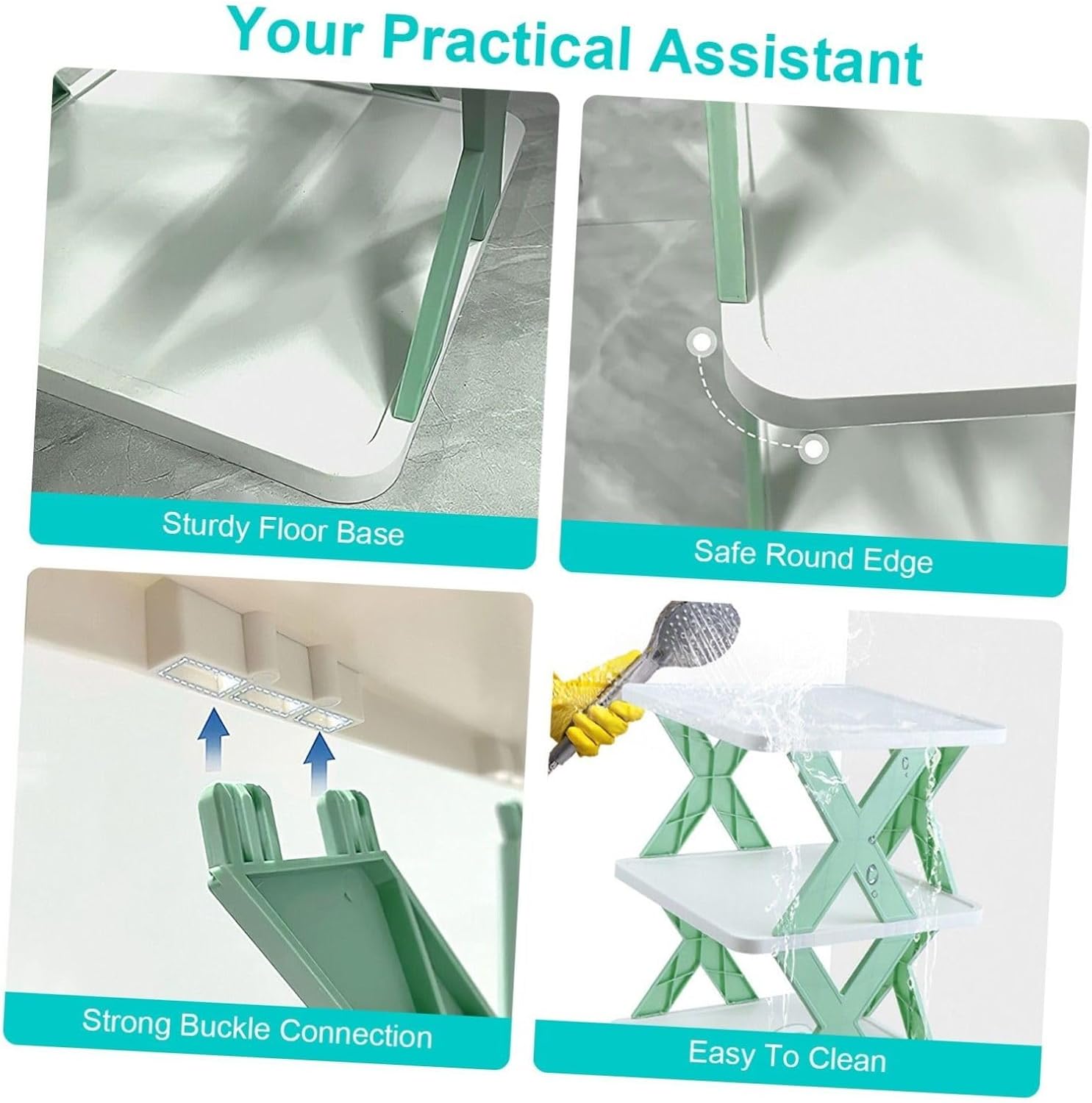 Your Practical Assistant

Sturdy Floor Base

Safe Round Edge

Strong Buckle Connection

Easy To Clean