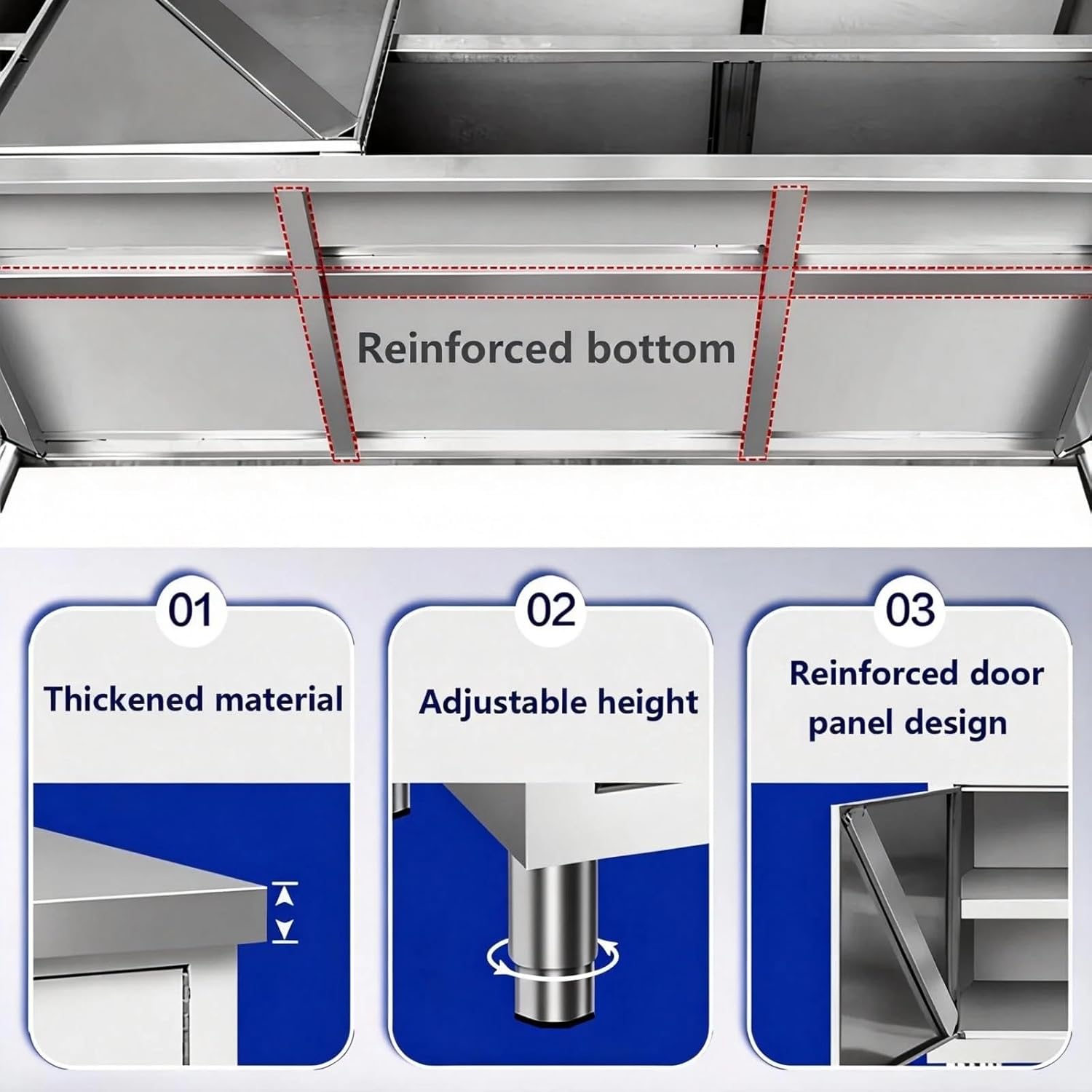 Reinforced bottom

01
Thickened material

02
Adjustable height

03
Reinforced door panel design