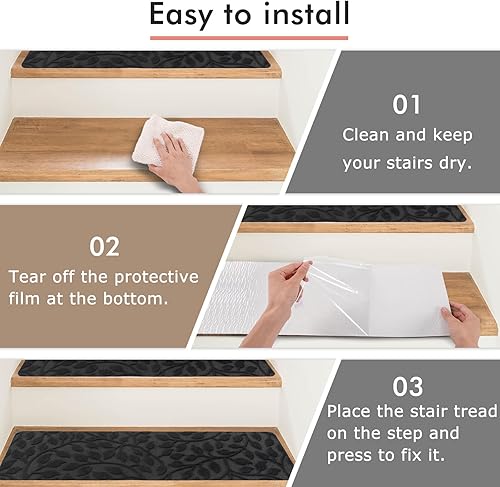 Easy to install

01
Clean and keep your stairs dry.

02
Tear off the protective film at the bottom.

03
Place the stair tread on the step and press to fix it.