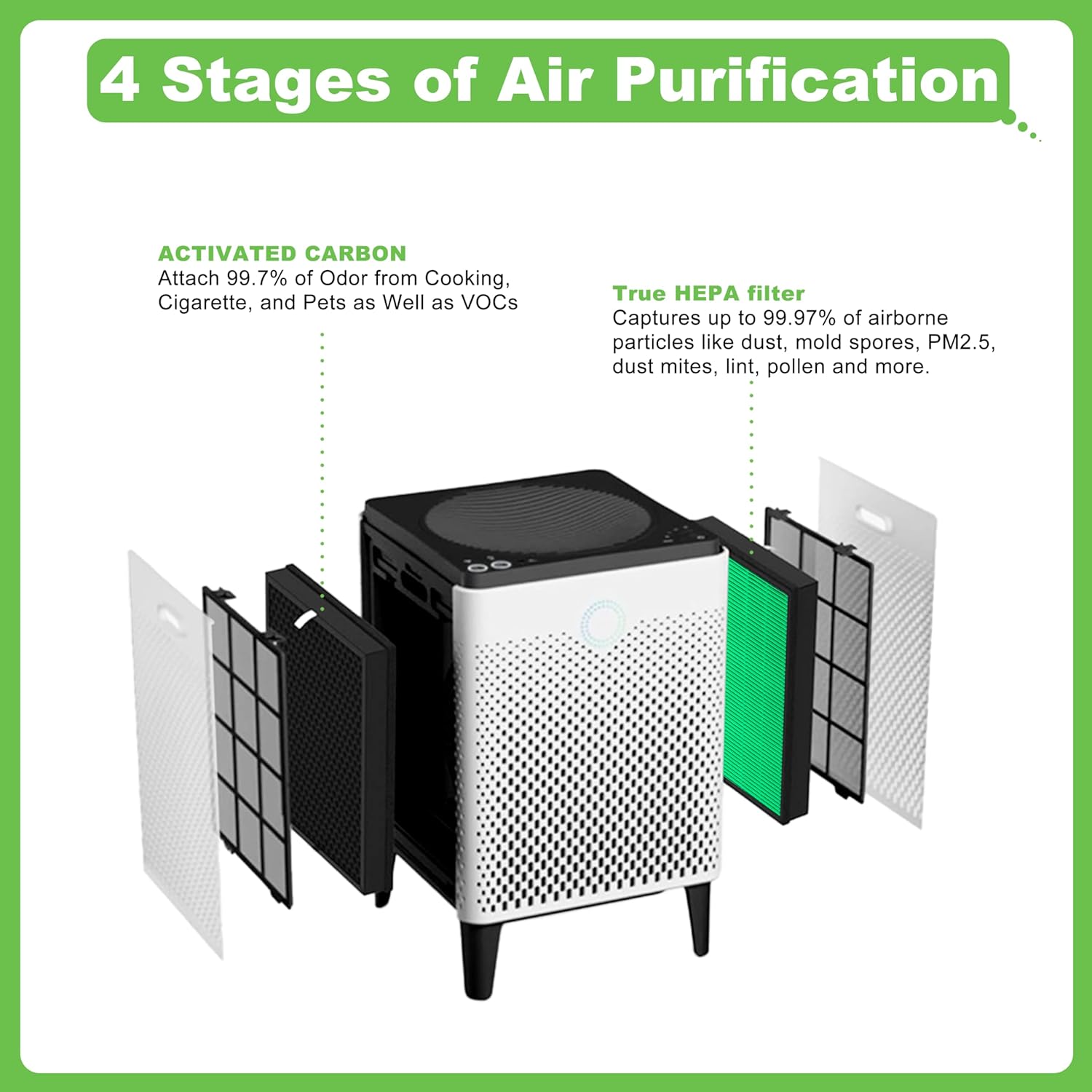 4 Stages of Air Purification

ACTIVATED CARBON
Attach 99.7% of Odor from Cooking, Cigarette, and Pets as Well as VOCs

True HEPA filter
Captures up to 99.97% of airborne particles like dust, mold spores, PM2.5, dust mites, lint, pollen and more.