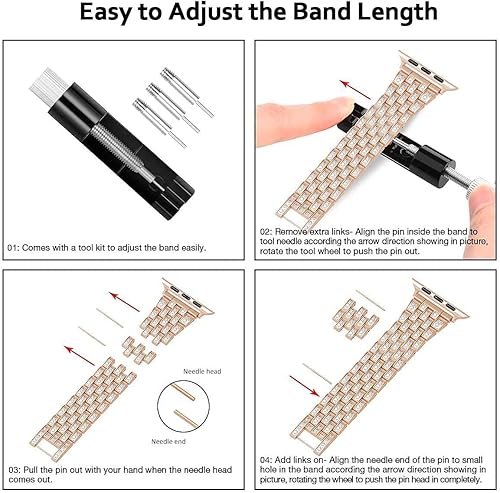 Easy to Adjust the Band Length

01: Comes with a tool kit to adjust the band easily.

02: Remove extra links- Align the pin inside the band to tool needle according the arrow direction showing in picture, rotate the tool wheel to push the pin out.

Needle head

Needle end

03: Pull the pin out with your hand when the needle head comes out.

04: Add links on- Align the needle end of the pin to small hole in the band according the arrow direction showing in picture, rotating the wheel to push the pin head in completely.