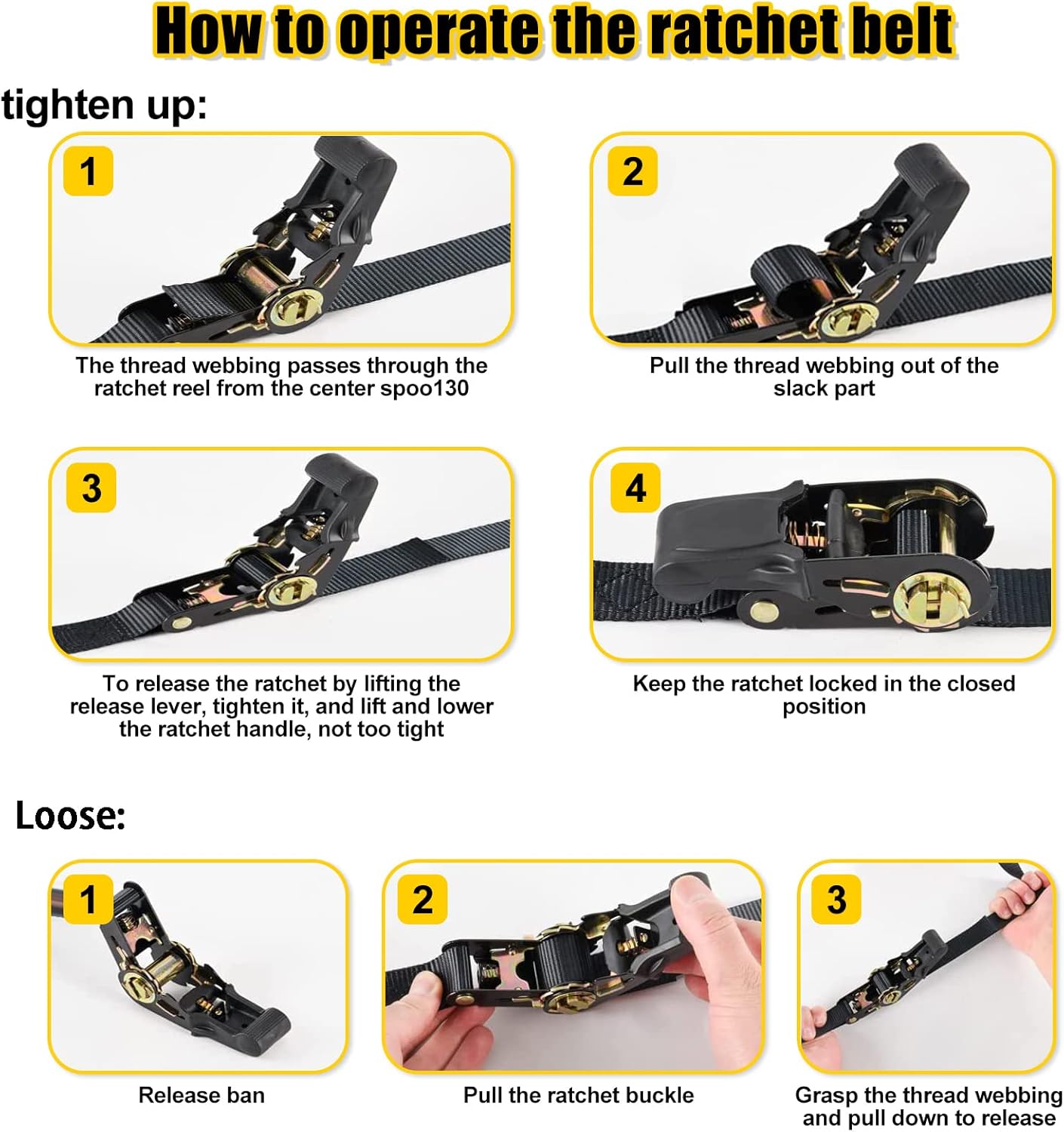 How to operate the ratchet belt

tighten up:

1

The thread webbing passes through the ratchet reel from the center spoo130

2

Pull the thread webbing out of the slack part

3

To release the ratchet by lifting the release lever, tighten it, and lift and lower the ratchet handle, not too tight

4

Keep the ratchet locked in the closed position

Loose:

1

Release ban

2

Pull the ratchet buckle

3

Grasp the thread webbing and pull down to release