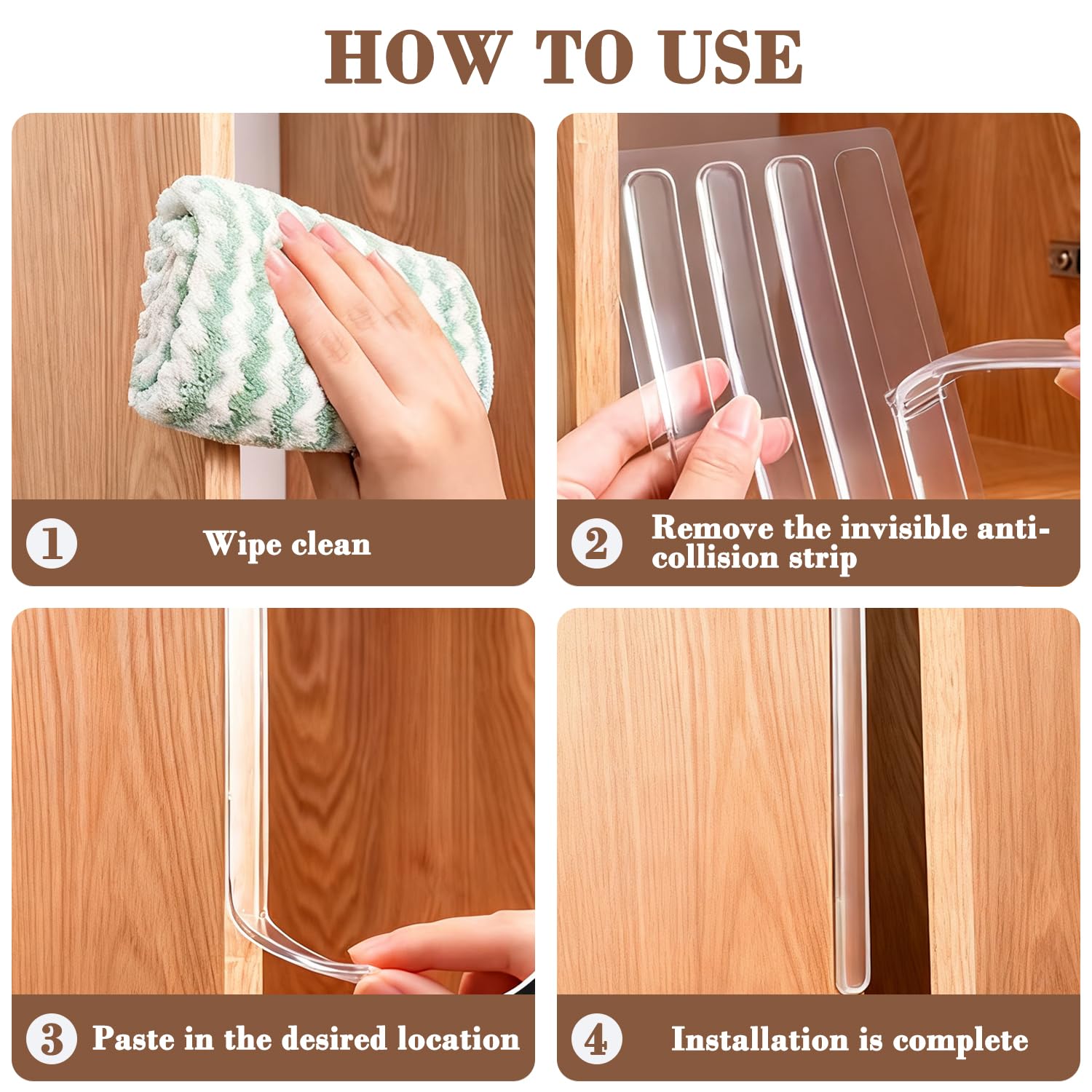 HOW TO USE

1 Wipe clean

2 Remove the invisible anti-collision strip

3 Paste in the desired location

4 Installation is complete