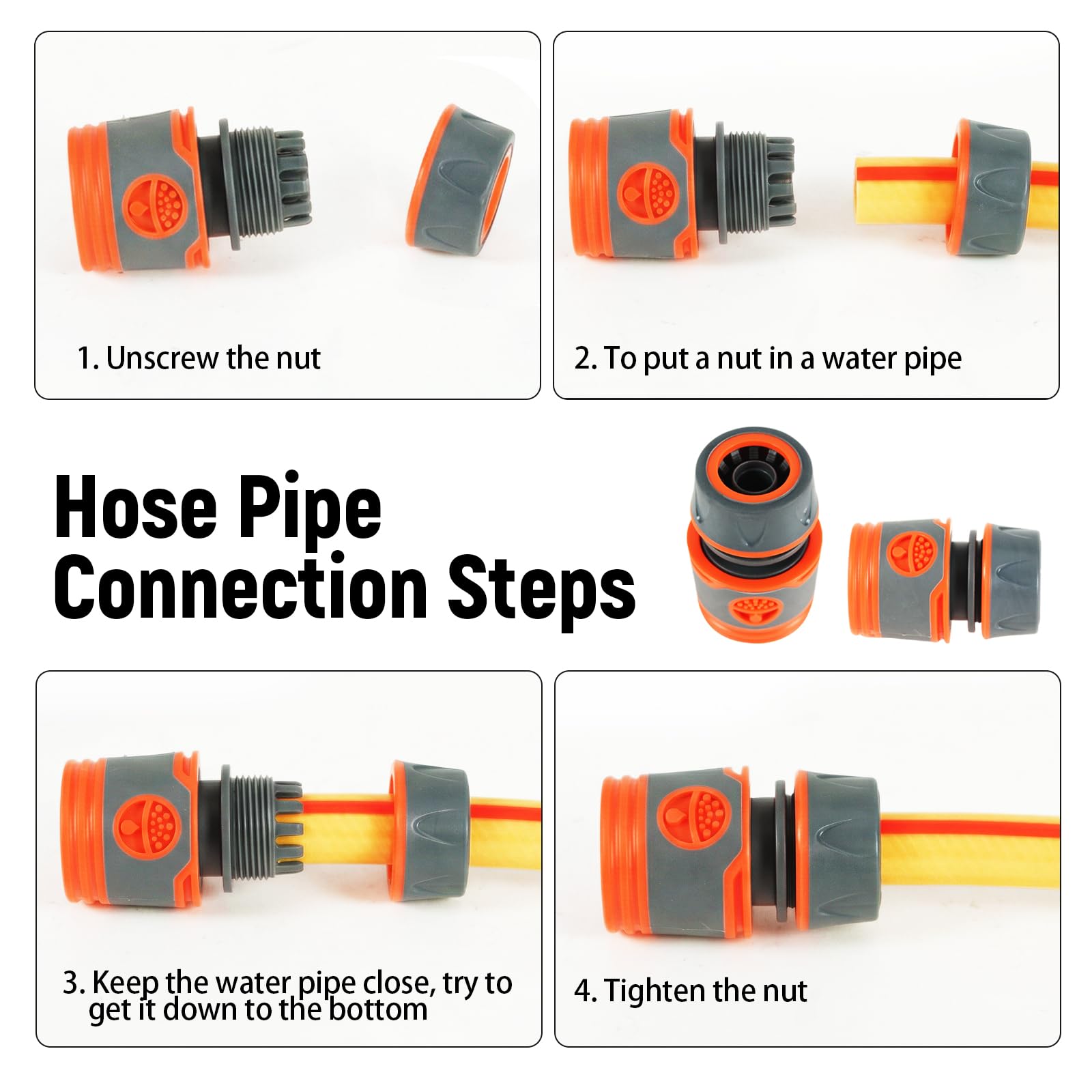 1. Unscrew the nut

2. To put a nut in a water pipe

Hose Pipe Connection Steps

3. Keep the water pipe close, try to get it down to the bottom

4. Tighten the nut