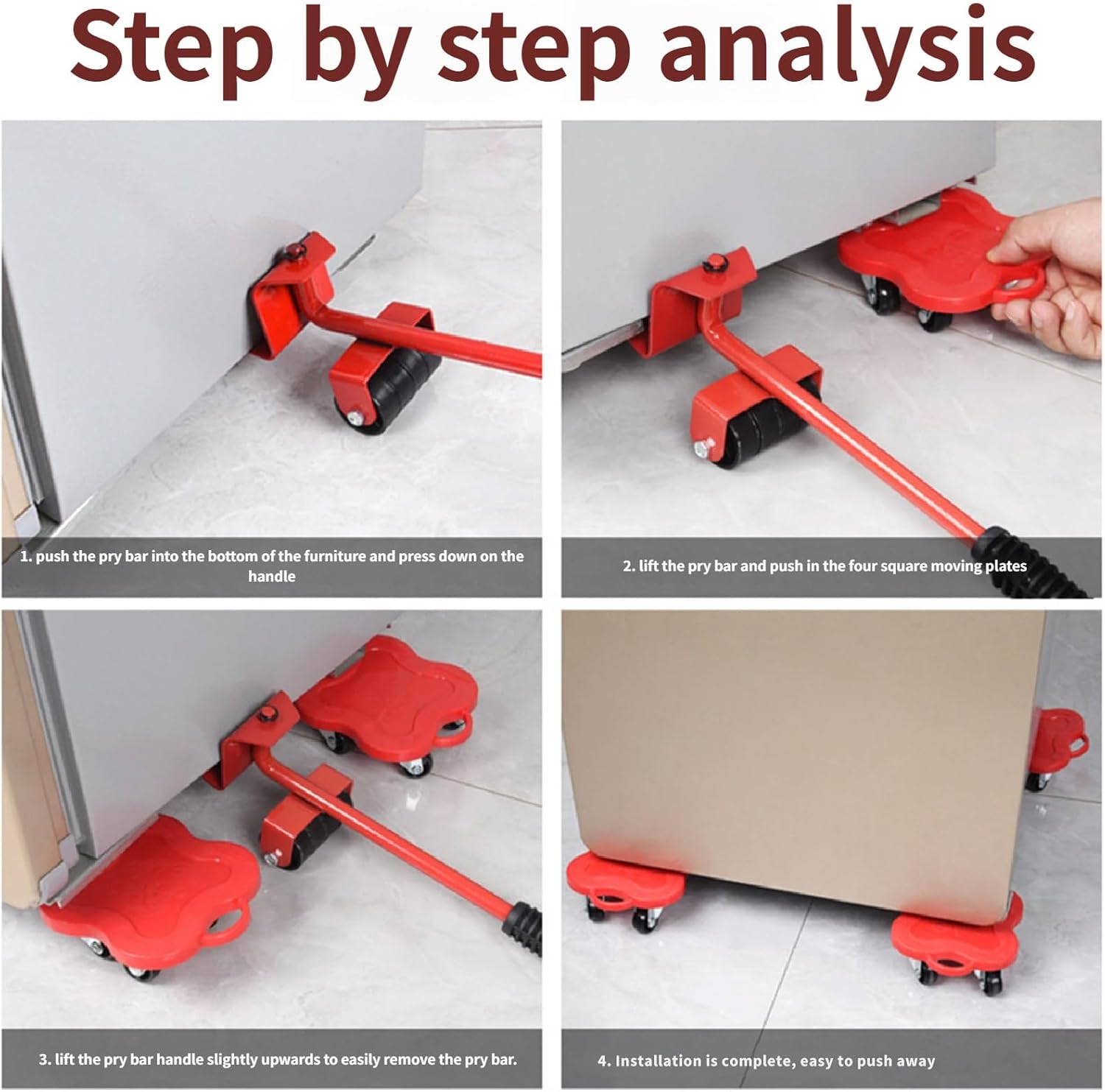 Step by step analysis

1. push the pry bar into the bottom of the furniture and press down on the handle

2. lift the pry bar and push in the four square moving plates

3. lift the pry bar handle slightly upwards to easily remove the pry bar.

4. Installation is complete, easy to push away