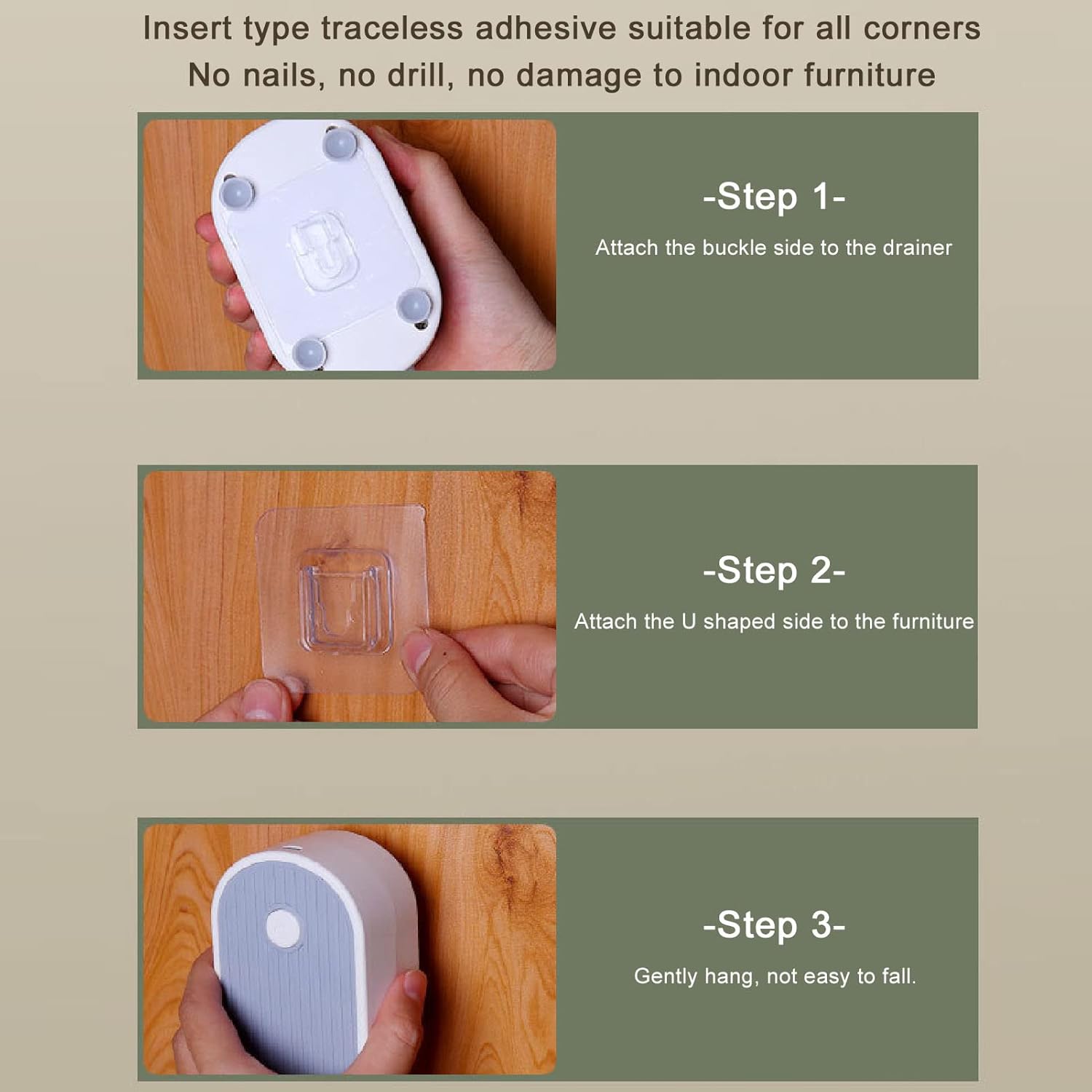 Insert type traceless adhesive suitable for all corners
No nails, no drill, no damage to indoor furniture

-Step 1-
Attach the buckle side to the drainer

-Step 2-
Attach the U shaped side to the furniture

-Step 3-
Gently hang, not easy to fall.