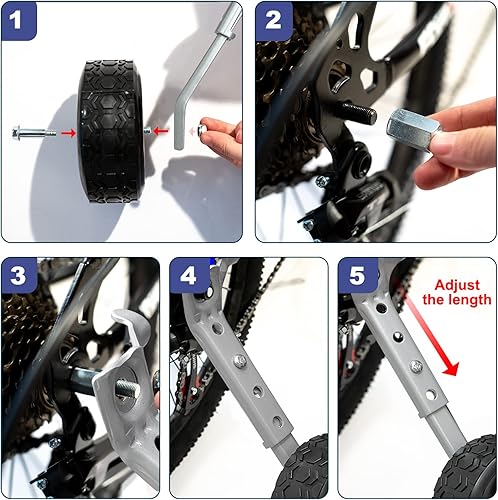 1

2

3

4

5

Adjust the length