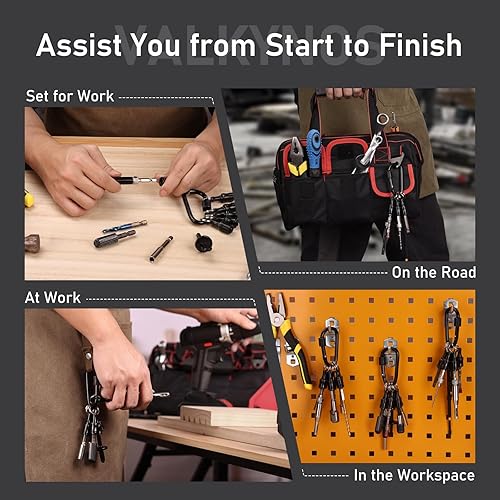 VALKYNOS

Assist You from Start to Finish

Set for Work

On the Road

At Work

In the Workspace