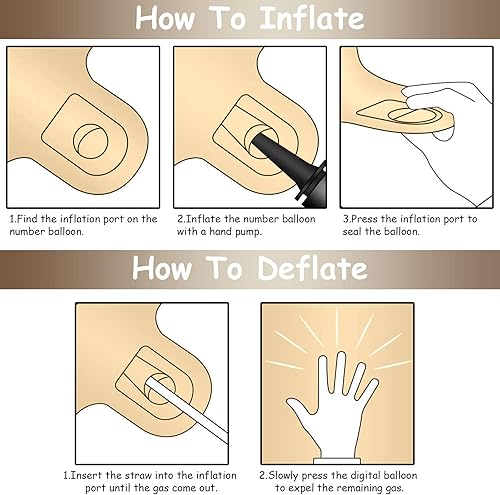 How To Inflate

1.Find the inflation port on the number balloon.

2.Inflate the number balloon with a hand pump.

3.Press the inflation port to seal the balloon.

How To Deflate

1.Insert the straw into the inflation port until the gas come out.

2.Slowly press the digital balloon to expel the remaining gas.