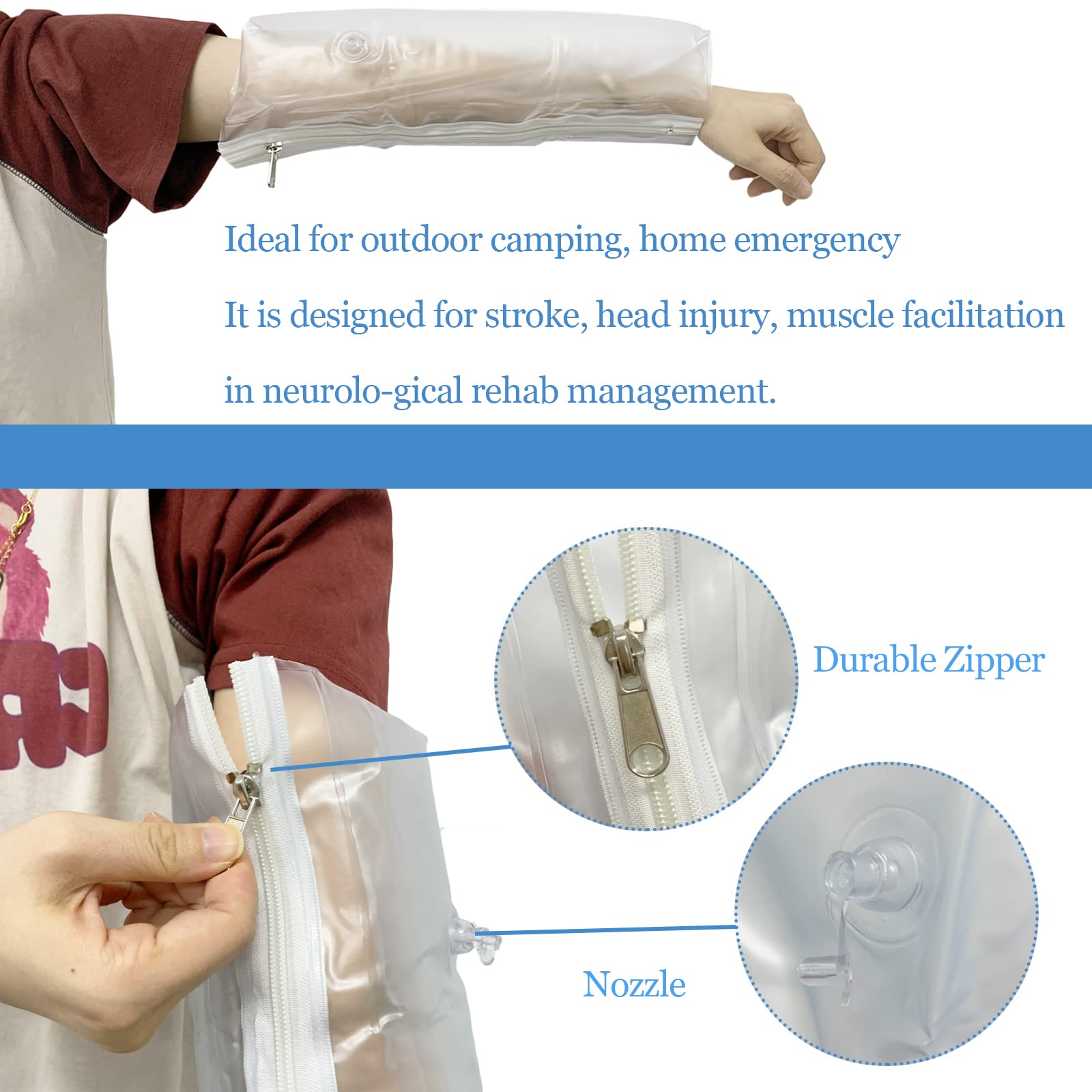 Ideal for outdoor camping, home emergency

It is designed for stroke, head injury, muscle facilitation

in neurolo-gical rehab management.

Durable Zipper

Nozzle