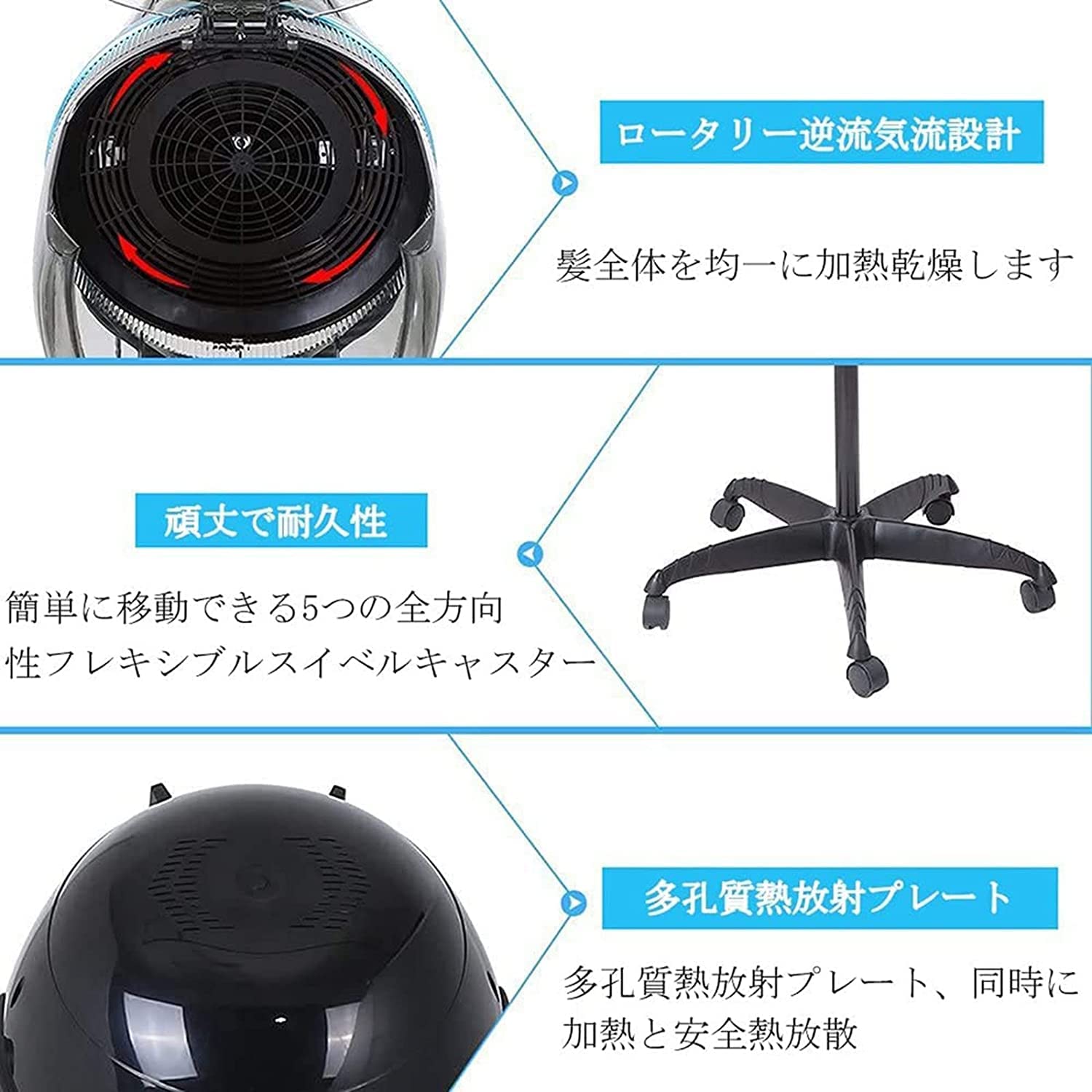 ロータリー逆流気流設計

髪全体を均一に加熱乾燥します

頑丈で耐久性

簡単に移動できる5つの全方向性フレキシブルスイベルキャスター

多孔質熱放射プレート

多孔質熱放射プレート、同時に加熱と安全熱放散