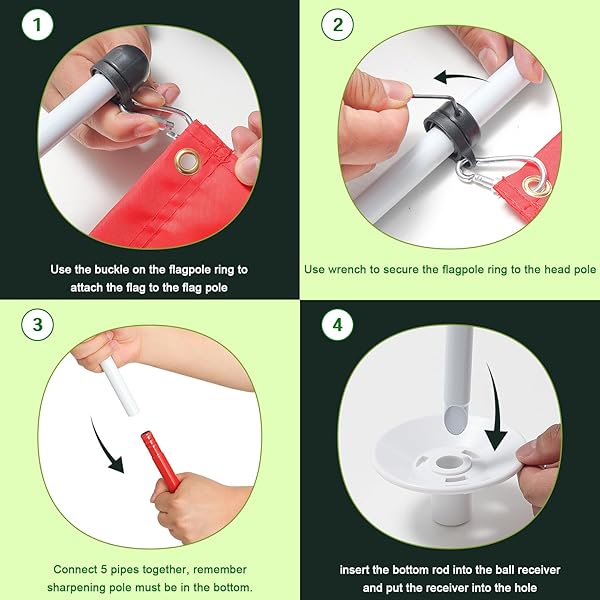 1

Use the buckle on the flagpole ring to attach the flag to the flag pole

2

Use wrench to secure the flagpole ring to the head pole

3

Connect 5 pipes together, remember sharpening pole must be in the bottom.

4

insert the bottom rod into the ball receiver and put the receiver into the hole