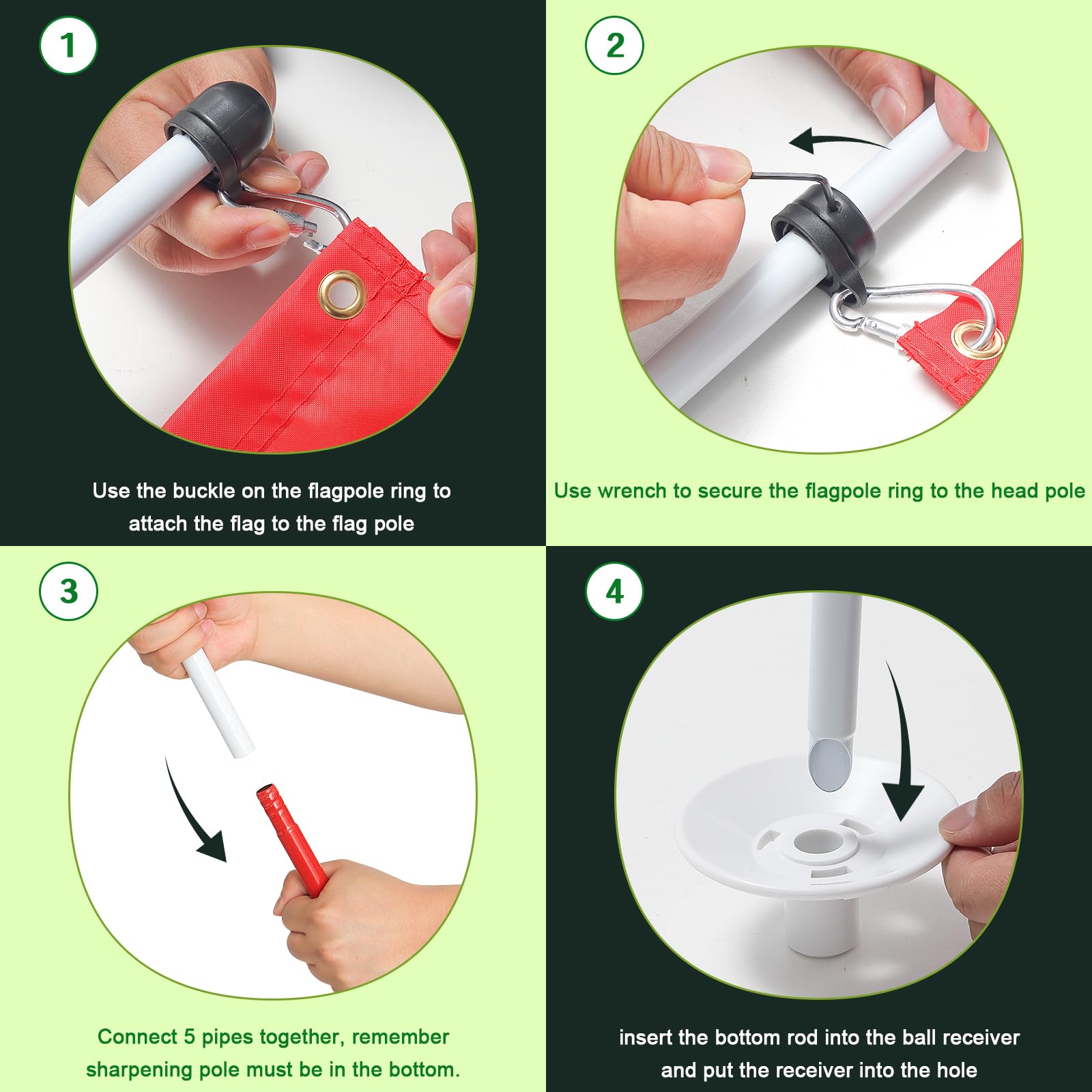 1

Use the buckle on the flagpole ring to attach the flag to the flag pole

2

Use wrench to secure the flagpole ring to the head pole

3

Connect 5 pipes together, remember sharpening pole must be in the bottom.

4

insert the bottom rod into the ball receiver and put the receiver into the hole